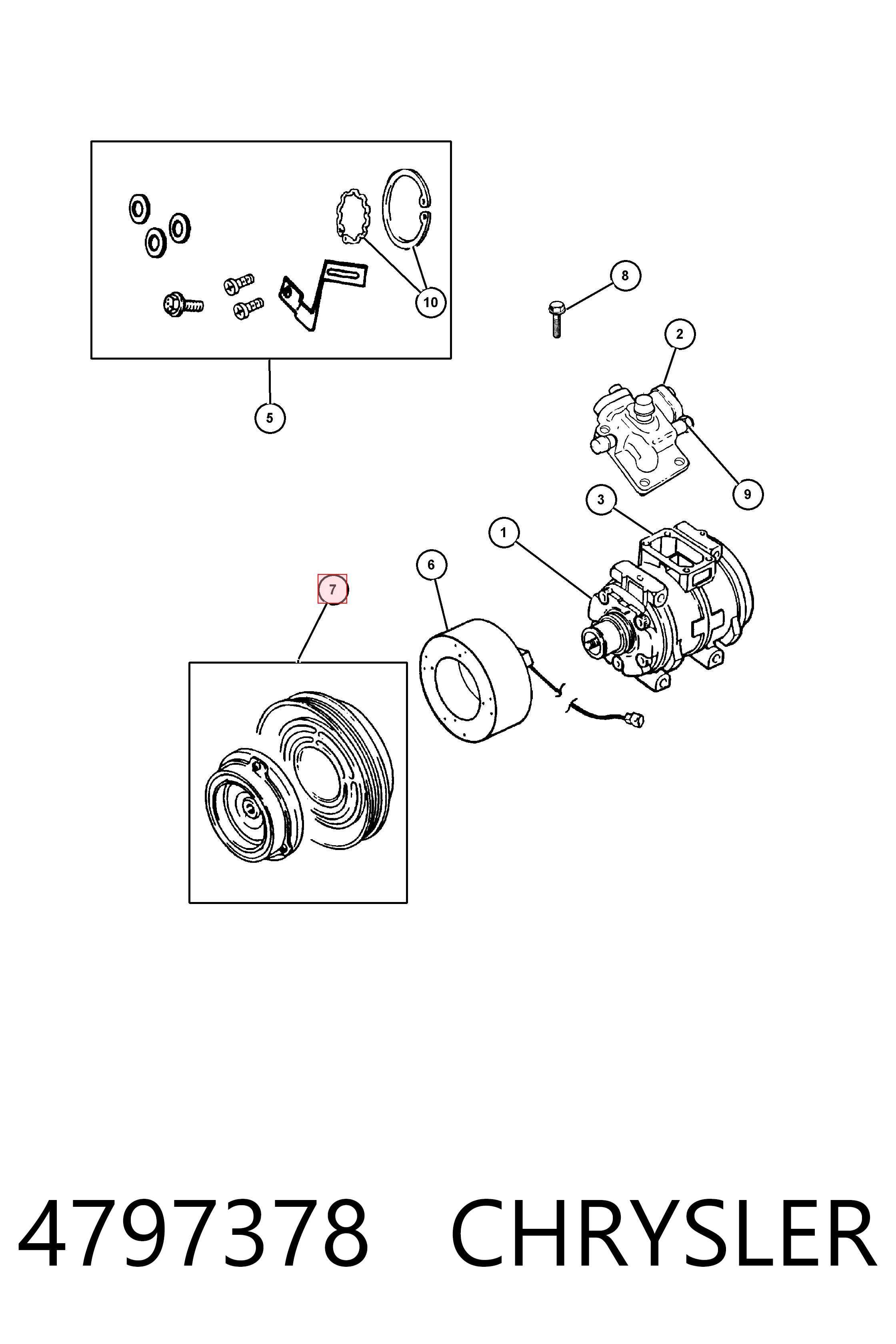 10
8
2
5
9
3
1
6
7

4797378 CHRYSLER