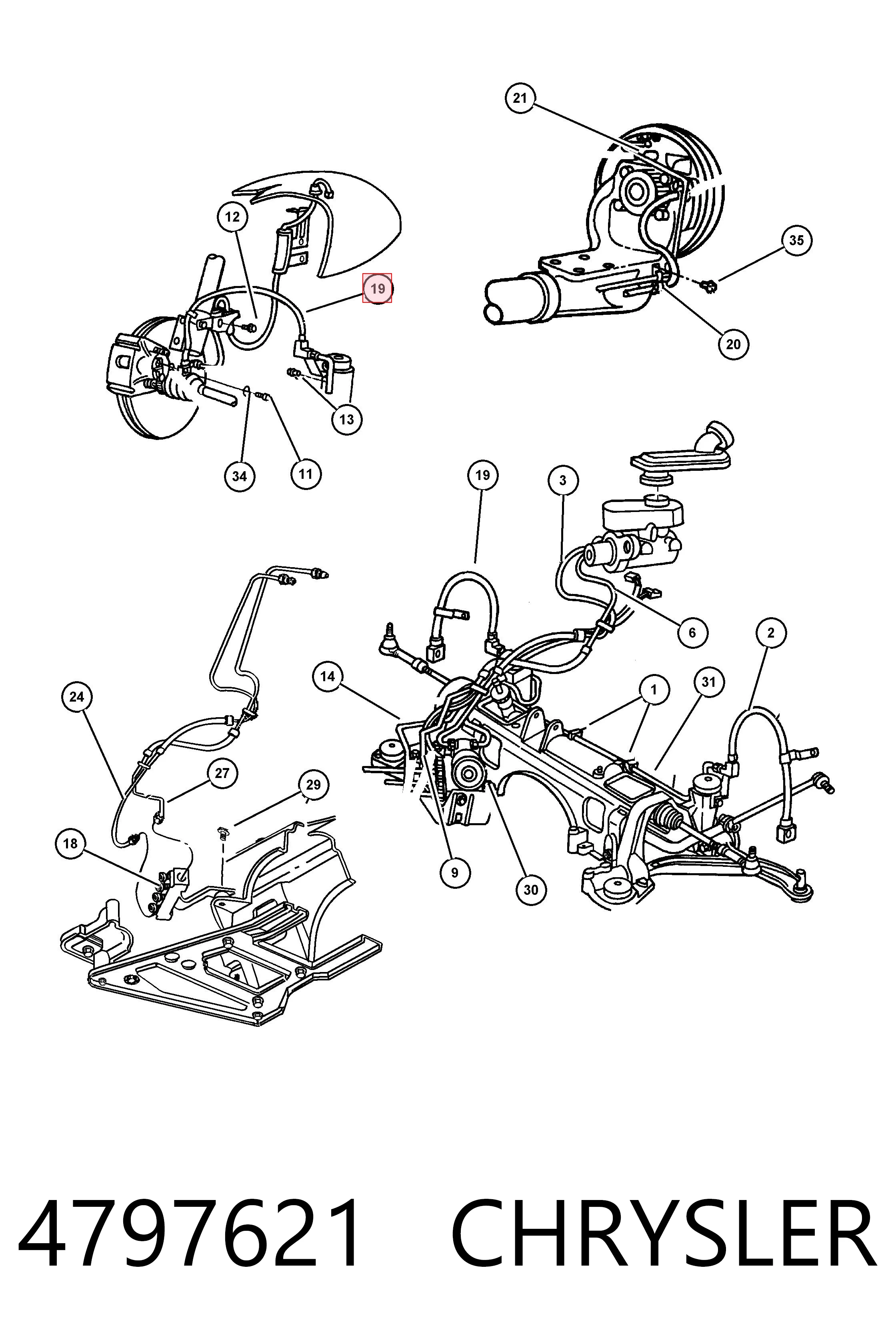 21

12

35

19

20

13

34

11

19

3

6

2

14

1

31

24

27

29

18

9

30

4797621 CHRYSLER