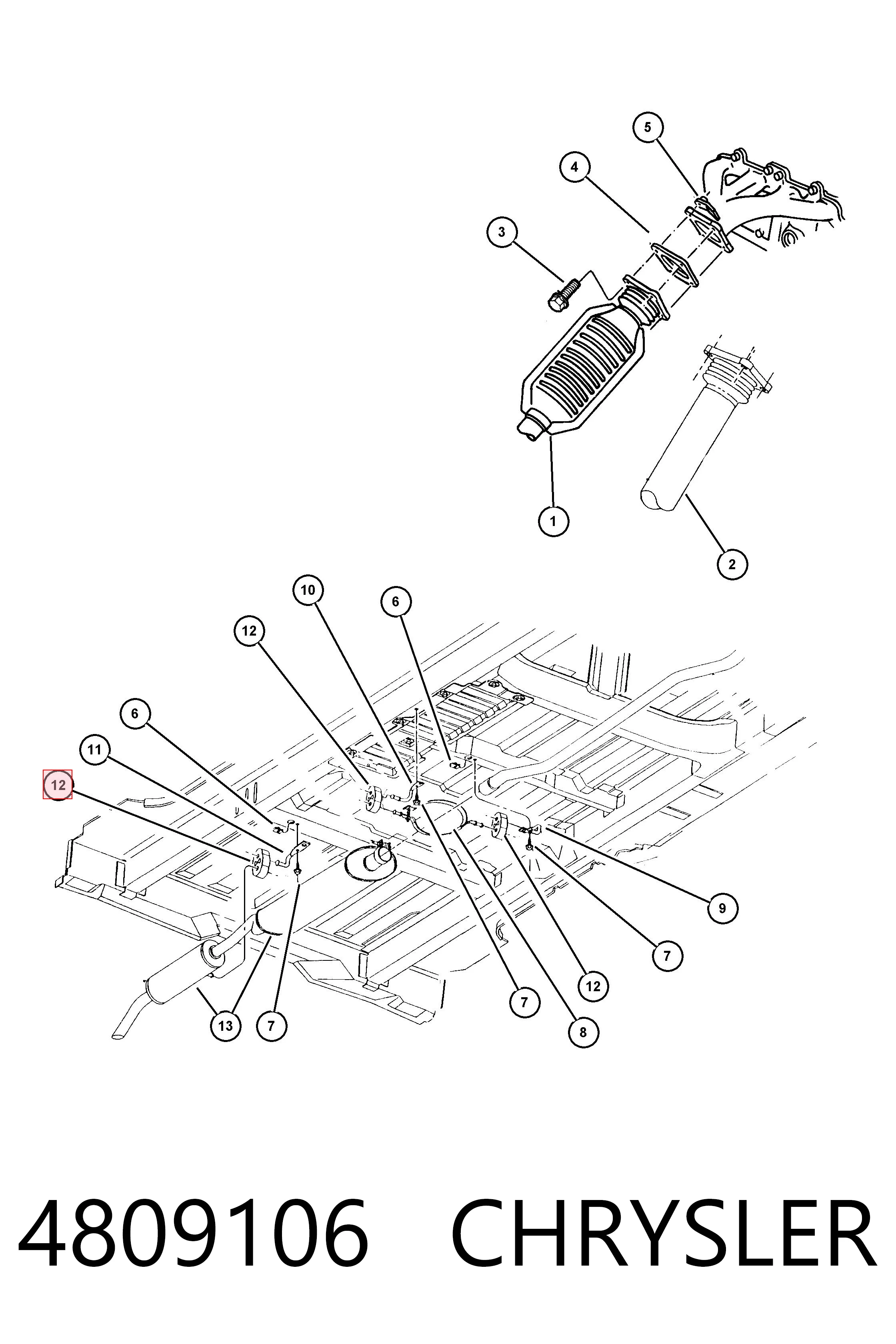 5
4
3
1
2
10
6
12
6
11
12
9
7
12
7
8
13
7

4809106 CHRYSLER