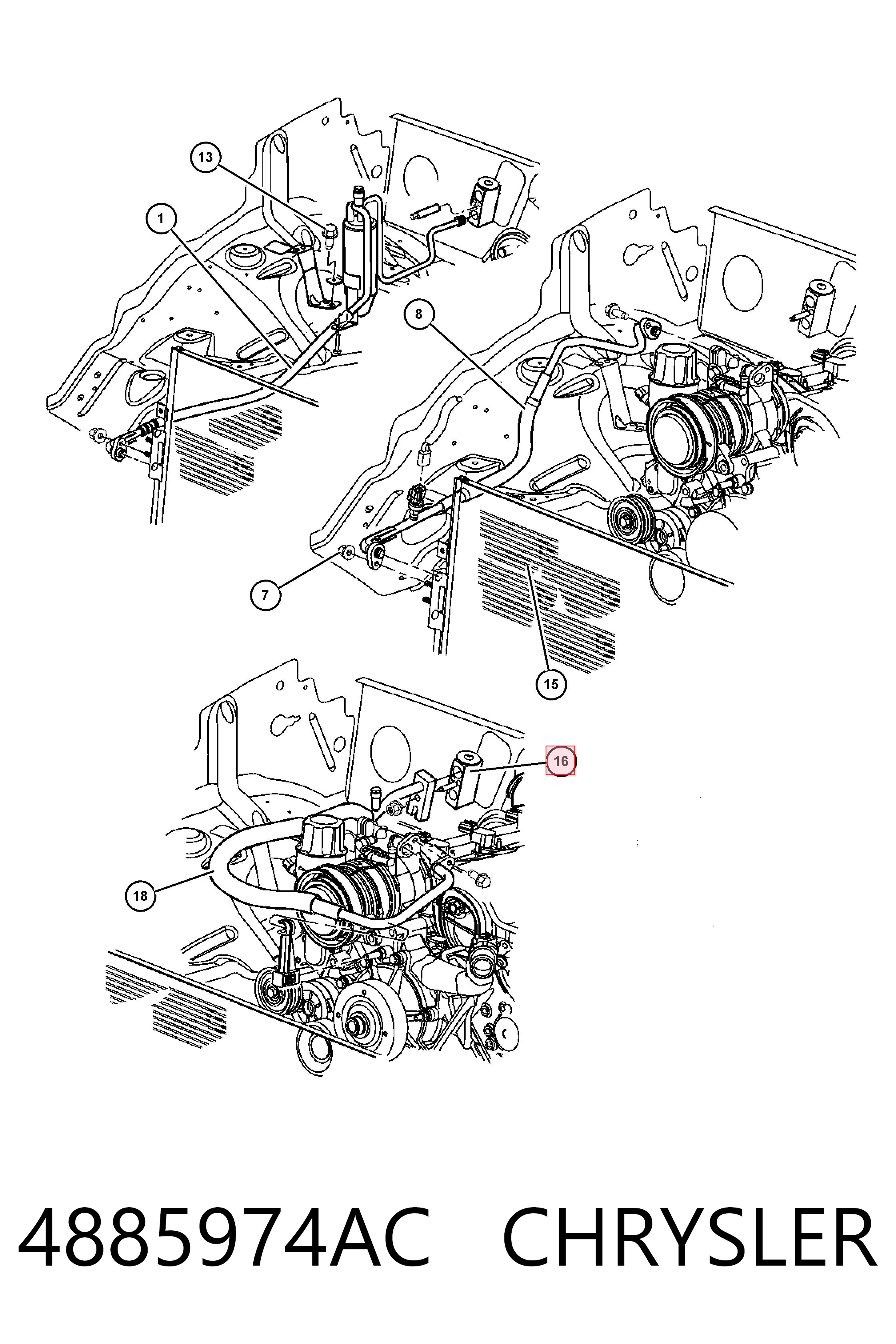 13

1

8

7

15

16

18

4885974AC CHRYSLER