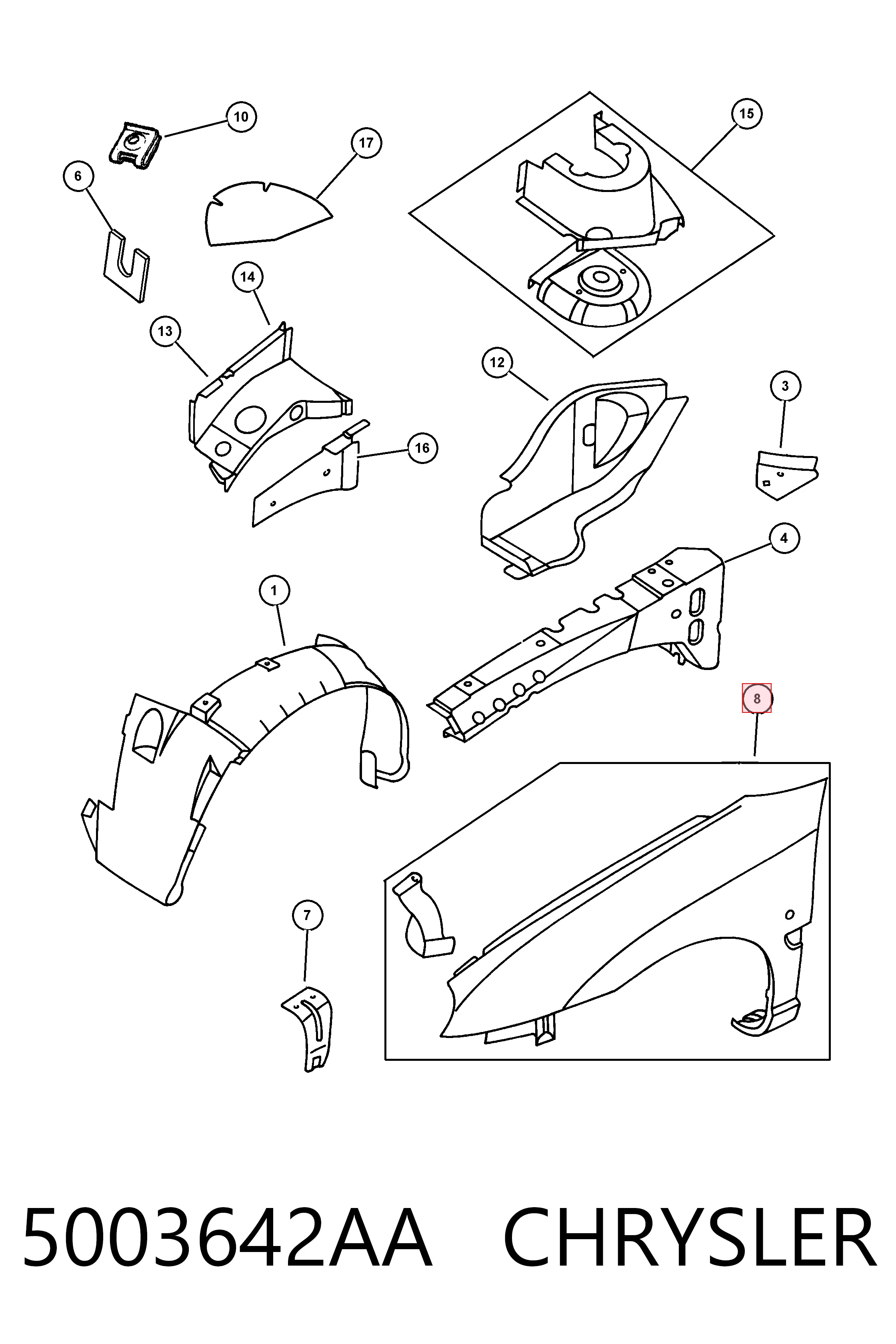 10
15
17
6
14
13
12
3
16
4
1
8
7

5003642AA CHRYSLER