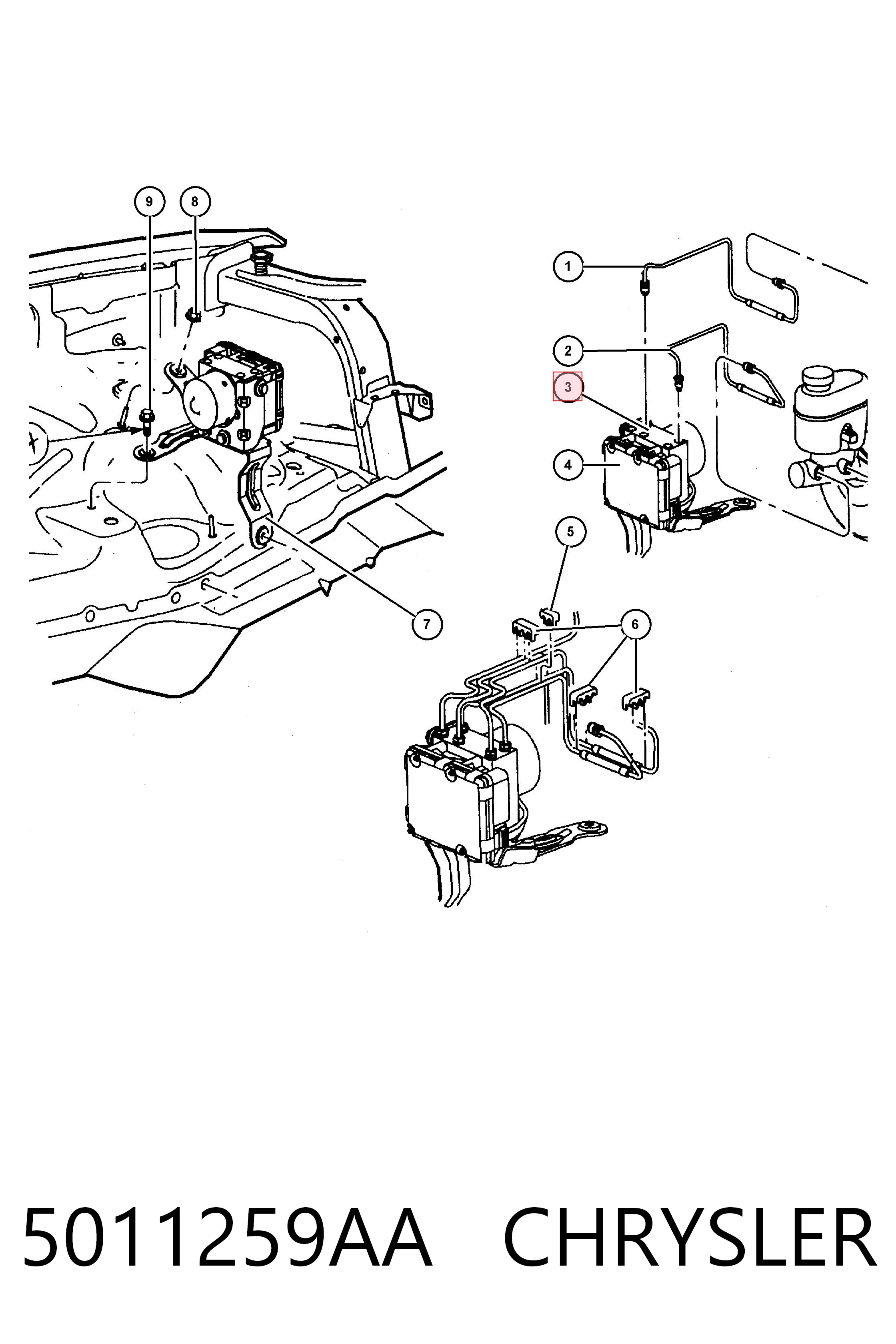 9
8
1
2
3
4
5
6
7

5011259AA CHRYSLER