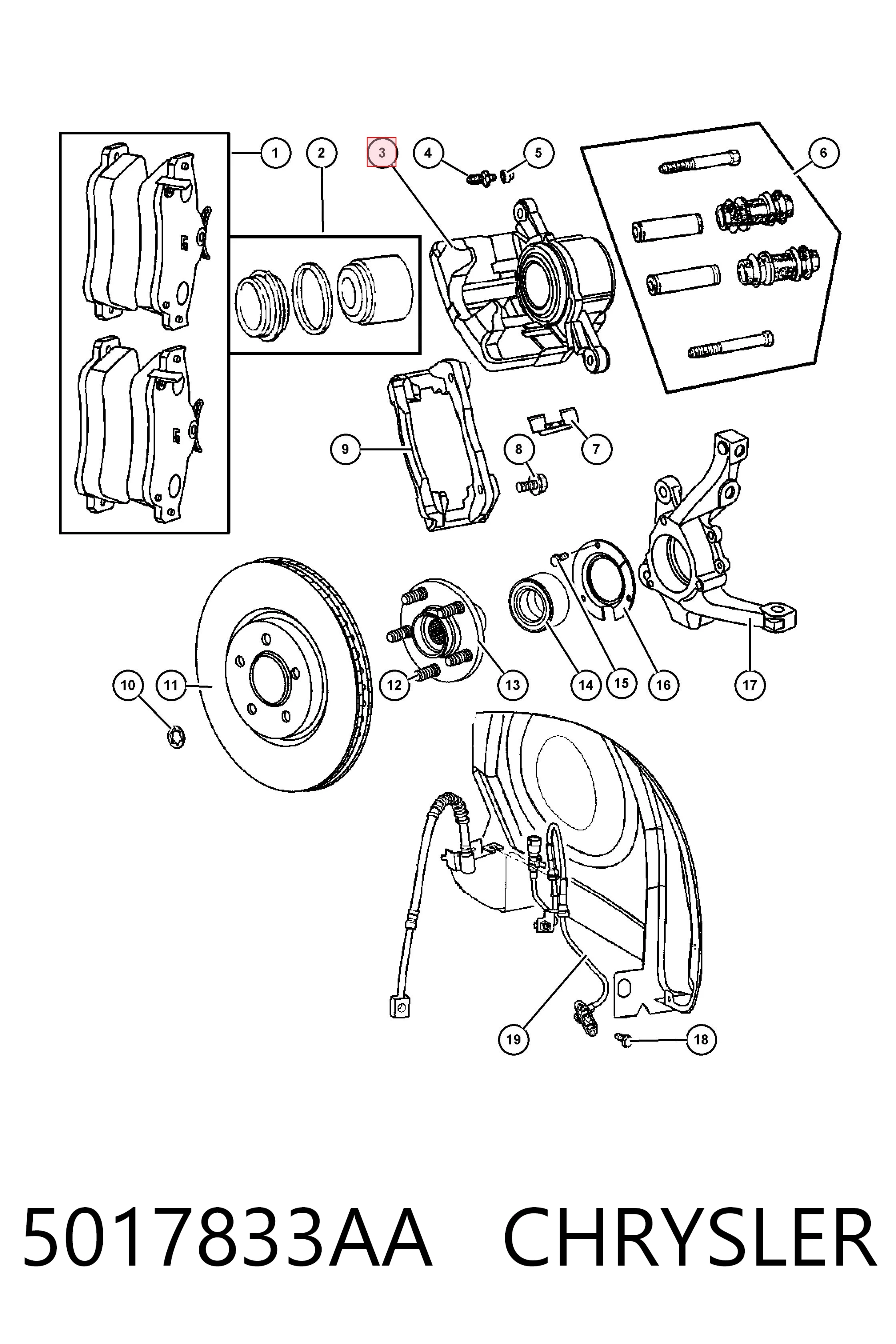 1
2
3
4
5
6
9
8
7
10
11
12
13
14
15
16
17
19
18

5017833AA CHRYSLER