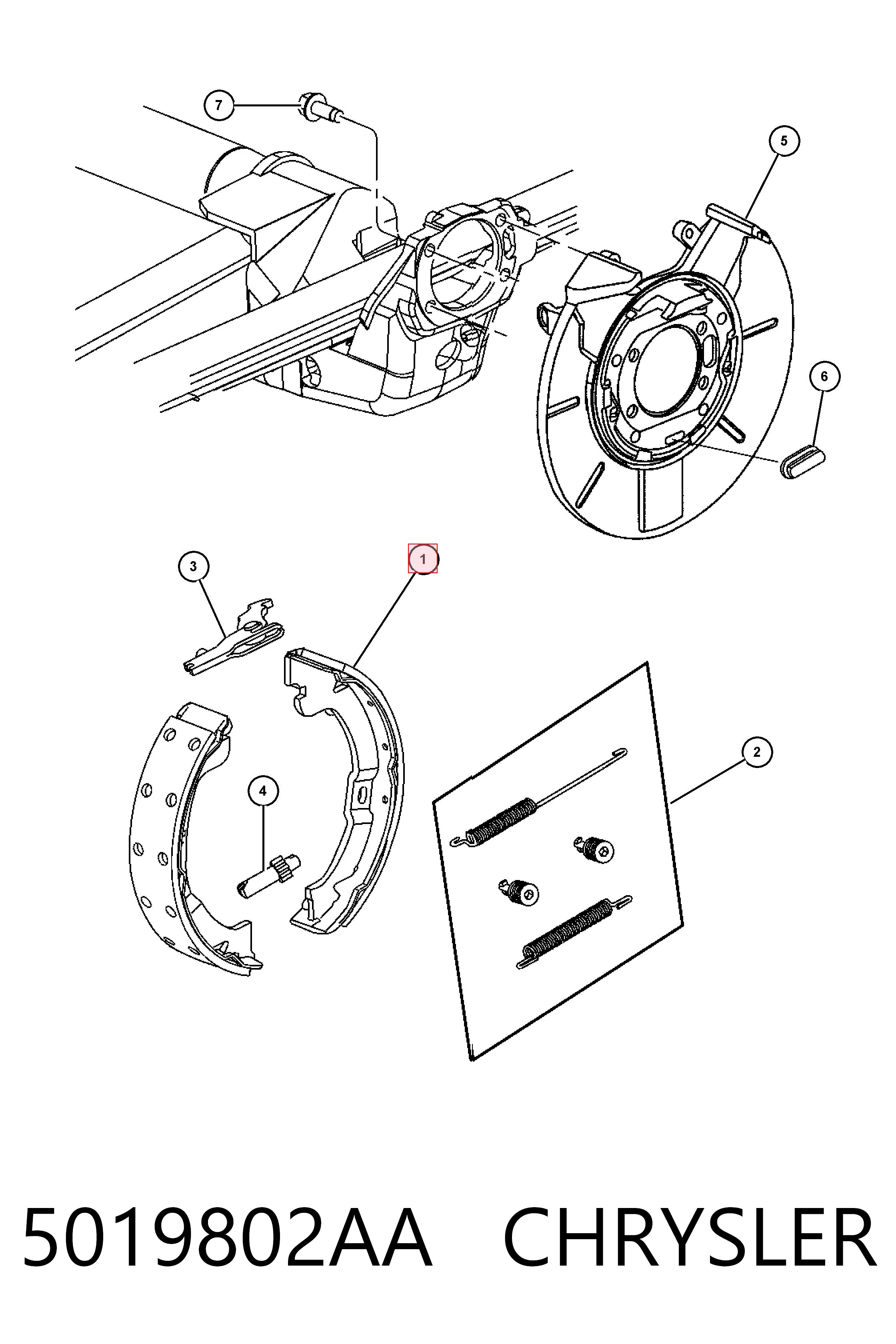 7
5
6
3
1
4
2
5019802AA CHRYSLER