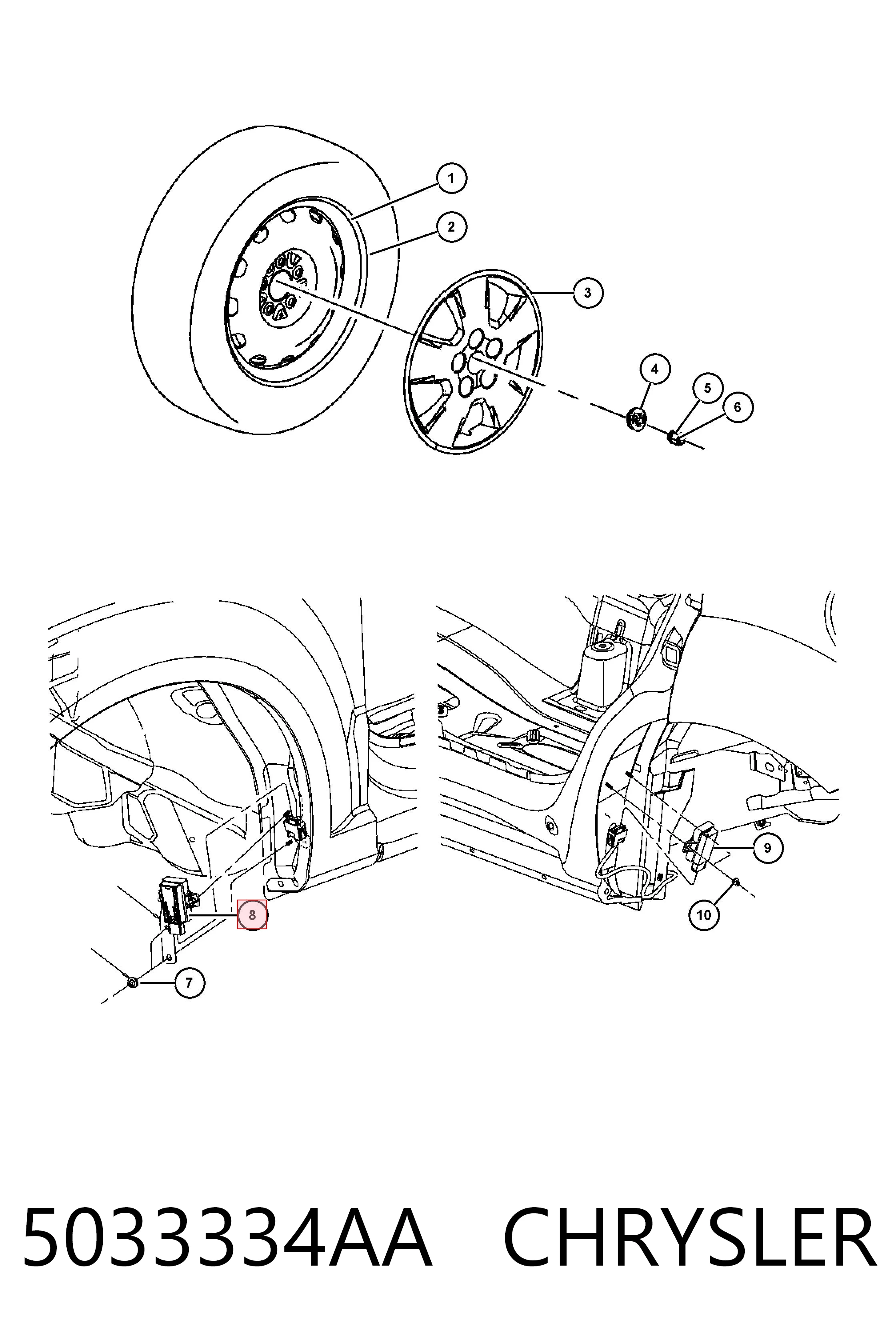 1
2
3
4
5
6
8
7
9
10

5033334AA CHRYSLER