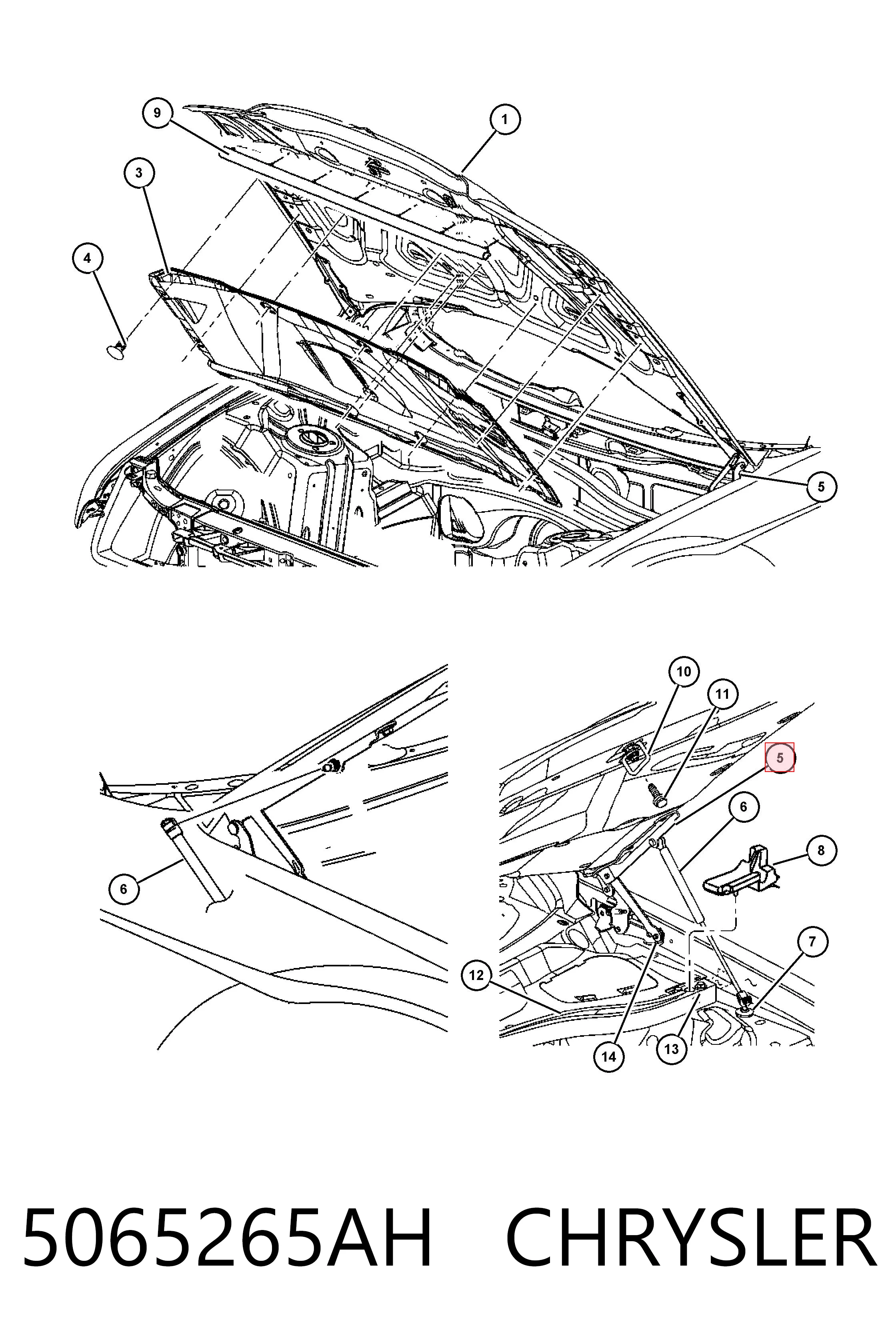 9
1
3
4
5

10
11
5
6
8
6
7
12
14
13

5065265AH CHRYSLER