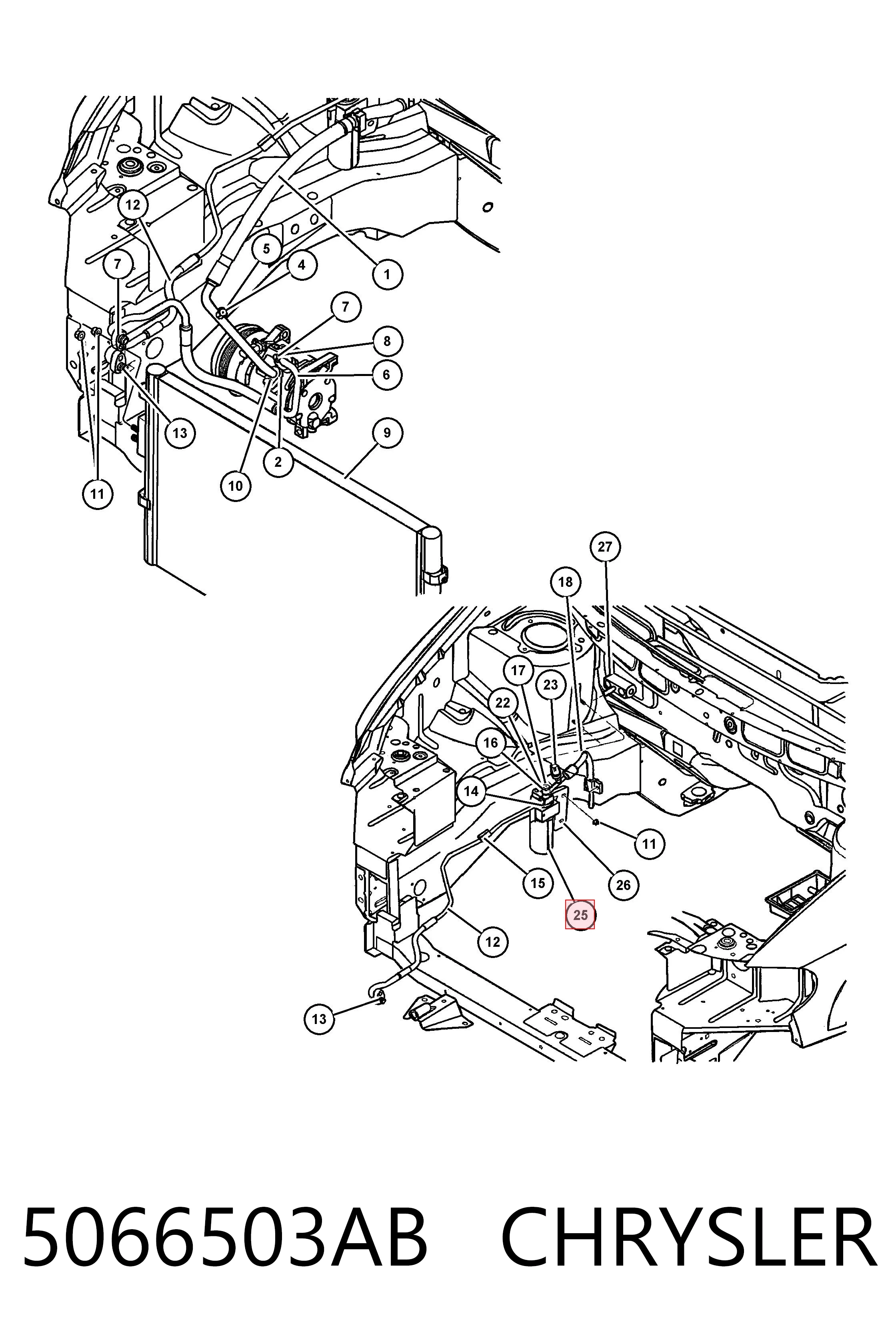 12
5
4
1
7
7
8
6
13
9
2
10
11
27
18
17
23
22
16
14
11
15
26
25
12
13

5066503AB CHRYSLER