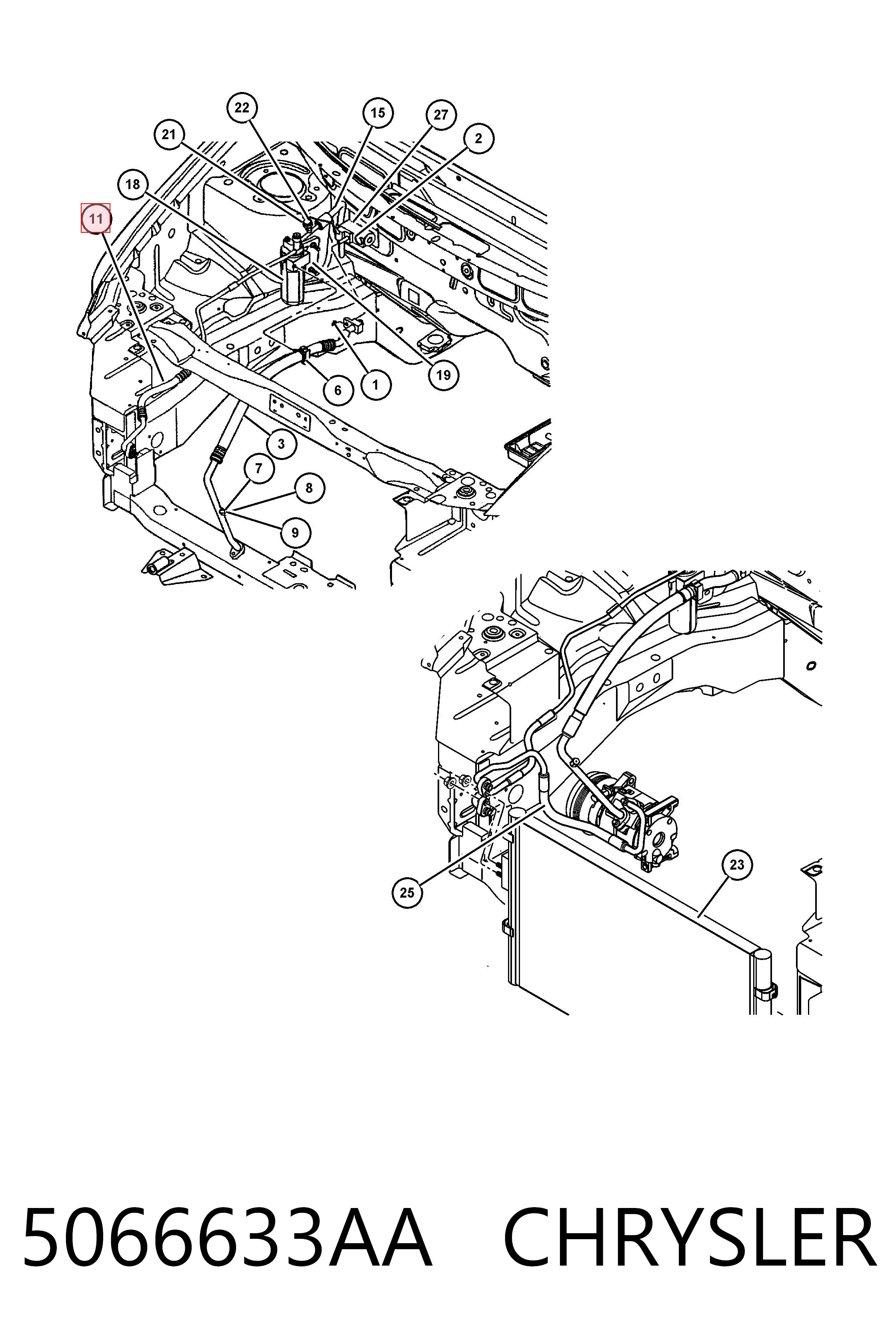 22
15
27
21
2
18
11
19
6
1
3
7
8
9
23
25

5066633AA CHRYSLER