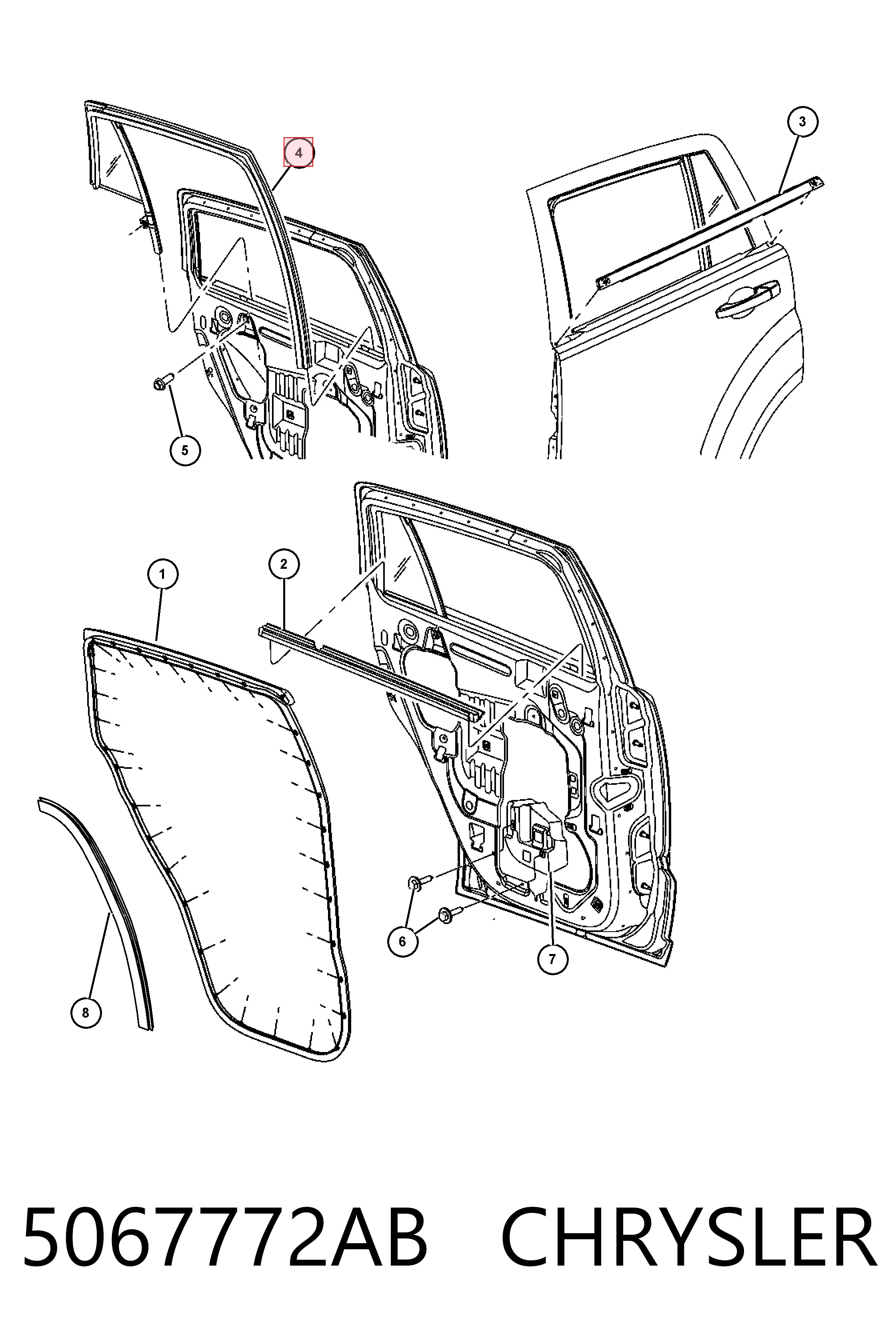 4
3
5
1
2
6
7
8
5067772AB CHRYSLER