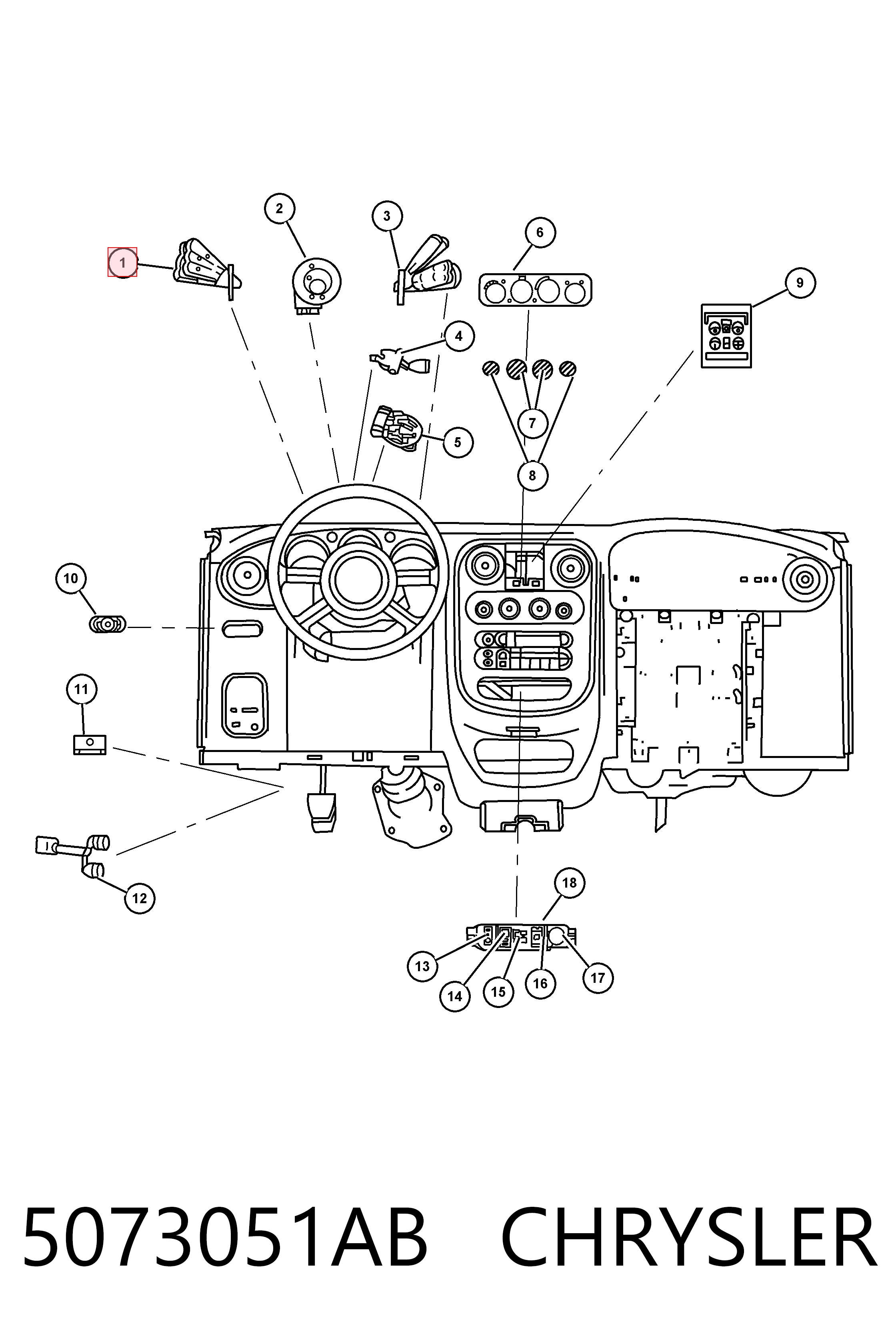 1
2
3
6
9
4
7
5
8
10
11
12
18
13
14
15
16
17

5073051AB CHRYSLER