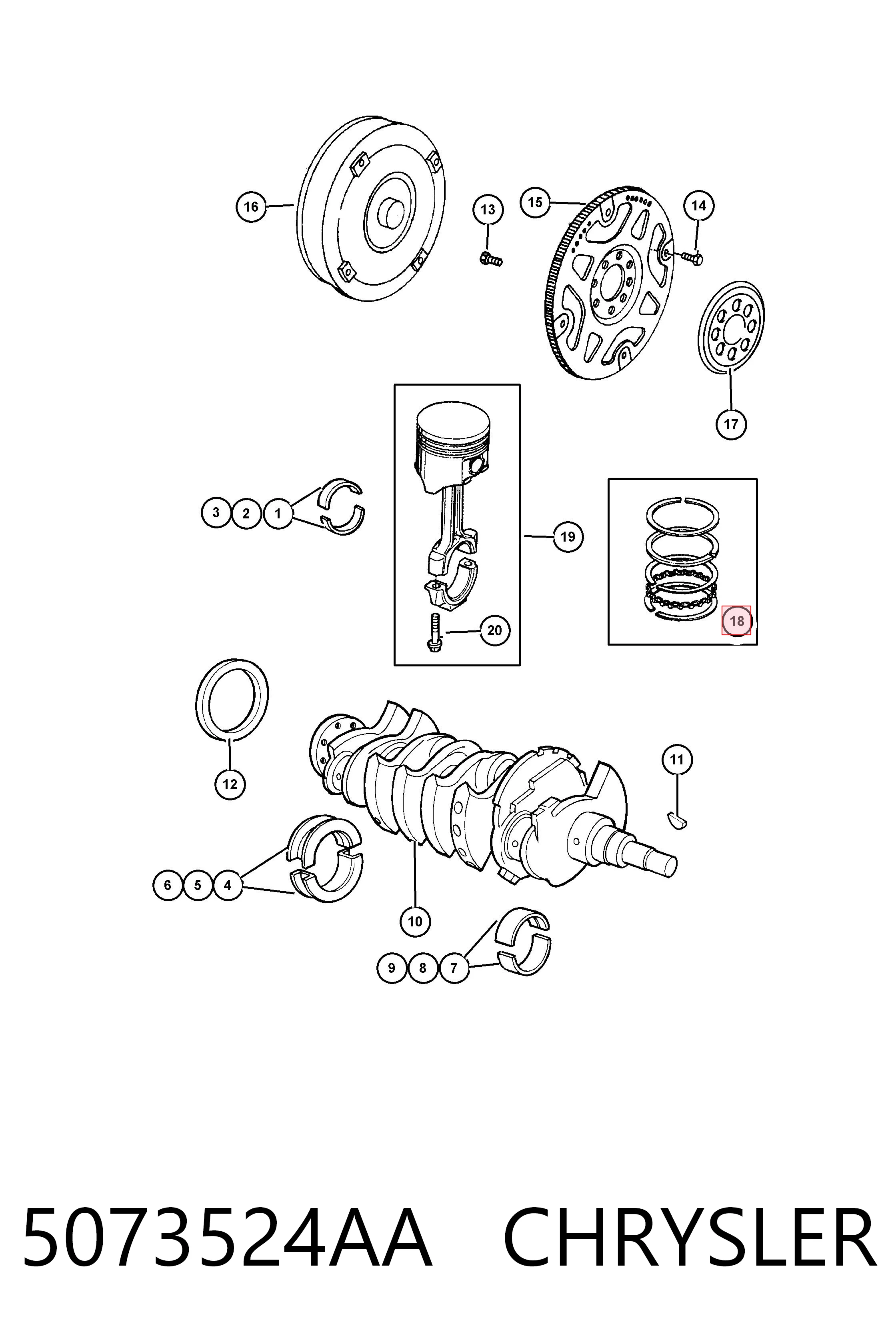 16
13
15
14
17
3
2
1
19
18
20
12
11
6
5
4
10
9
8
7

5073524AA CHRYSLER