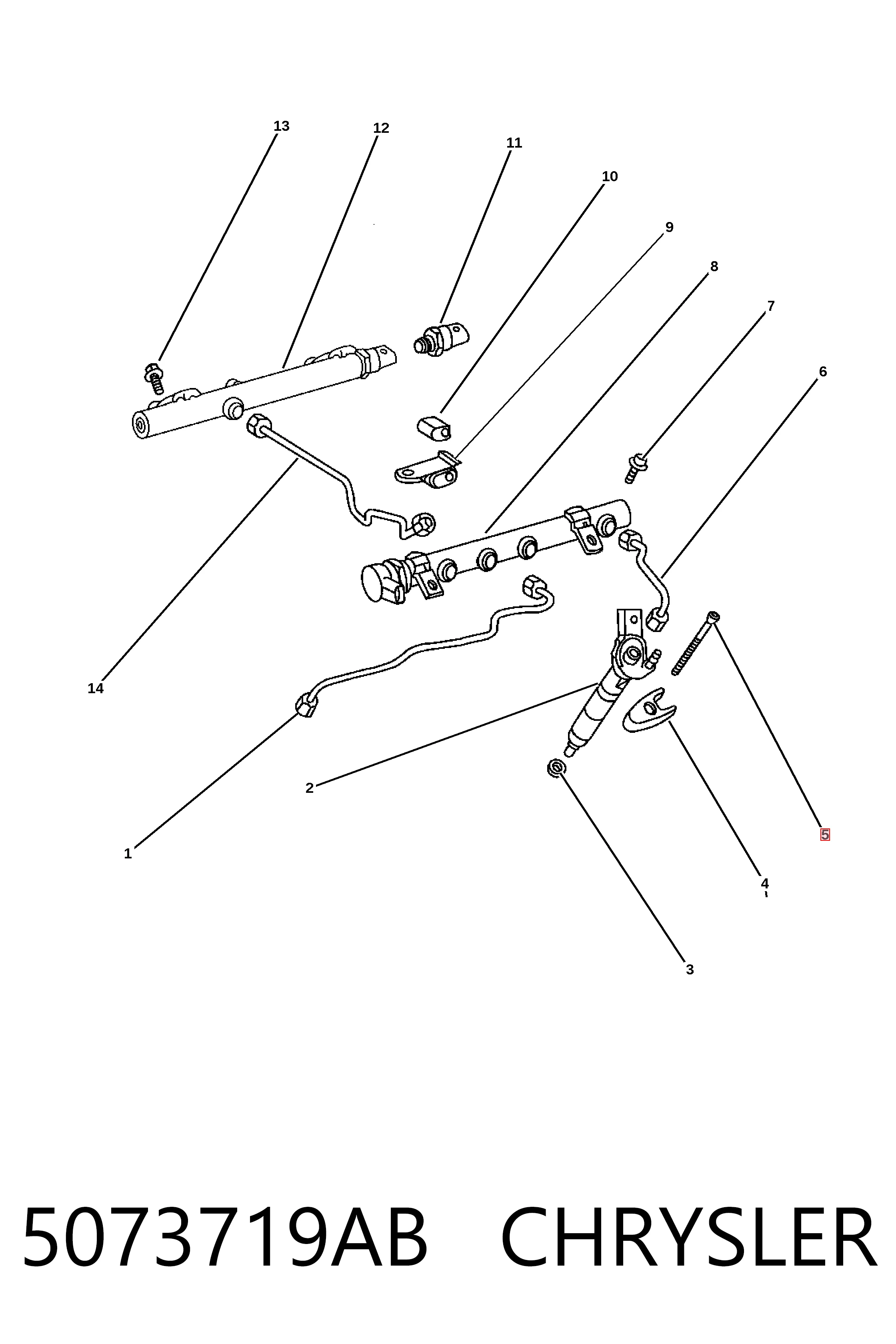 13
12
11
10
9
8
7
6
14
2
1
5
4
3

5073719AB CHRYSLER