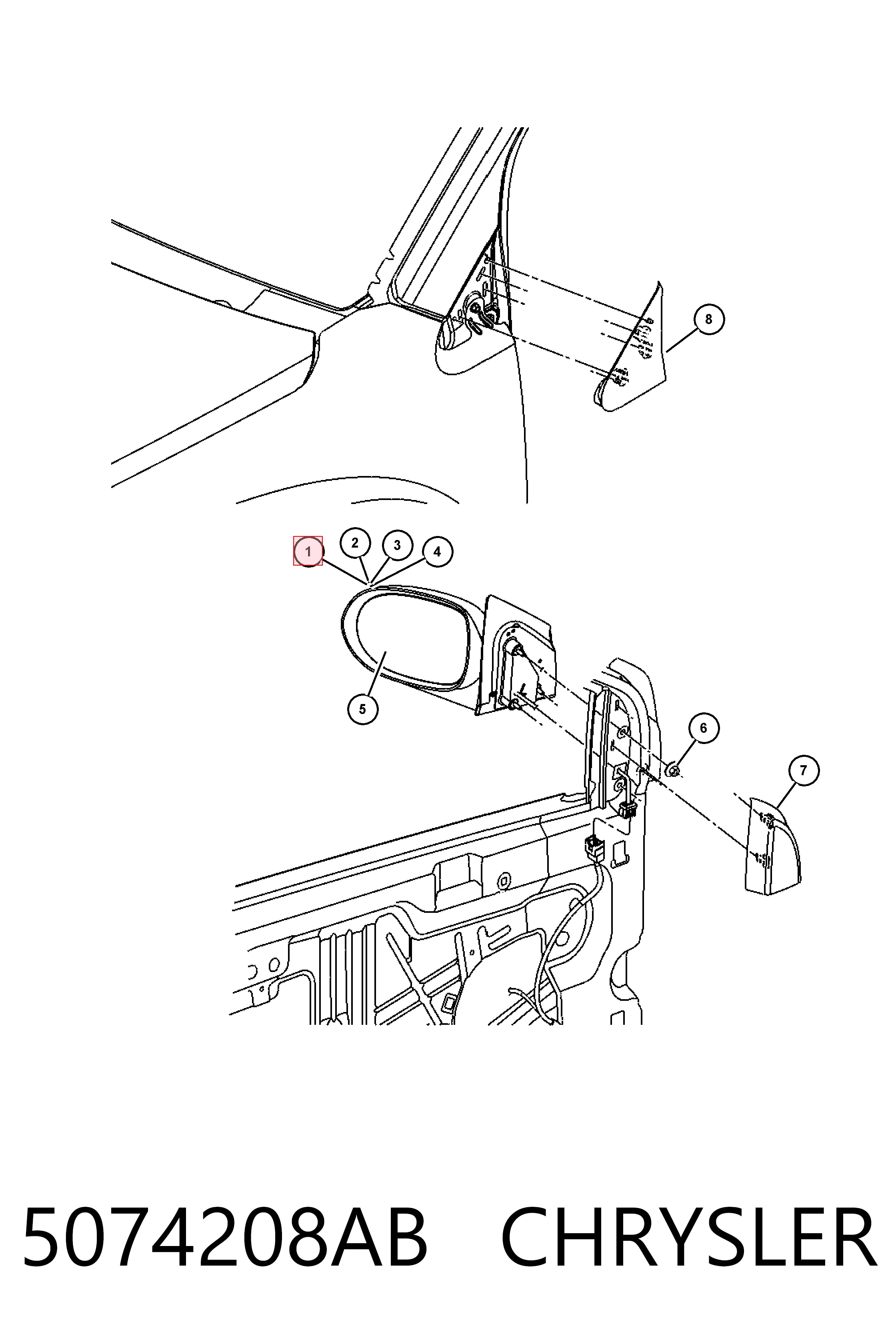 8

1 2 3 4

5

6

7

5074208AB CHRYSLER