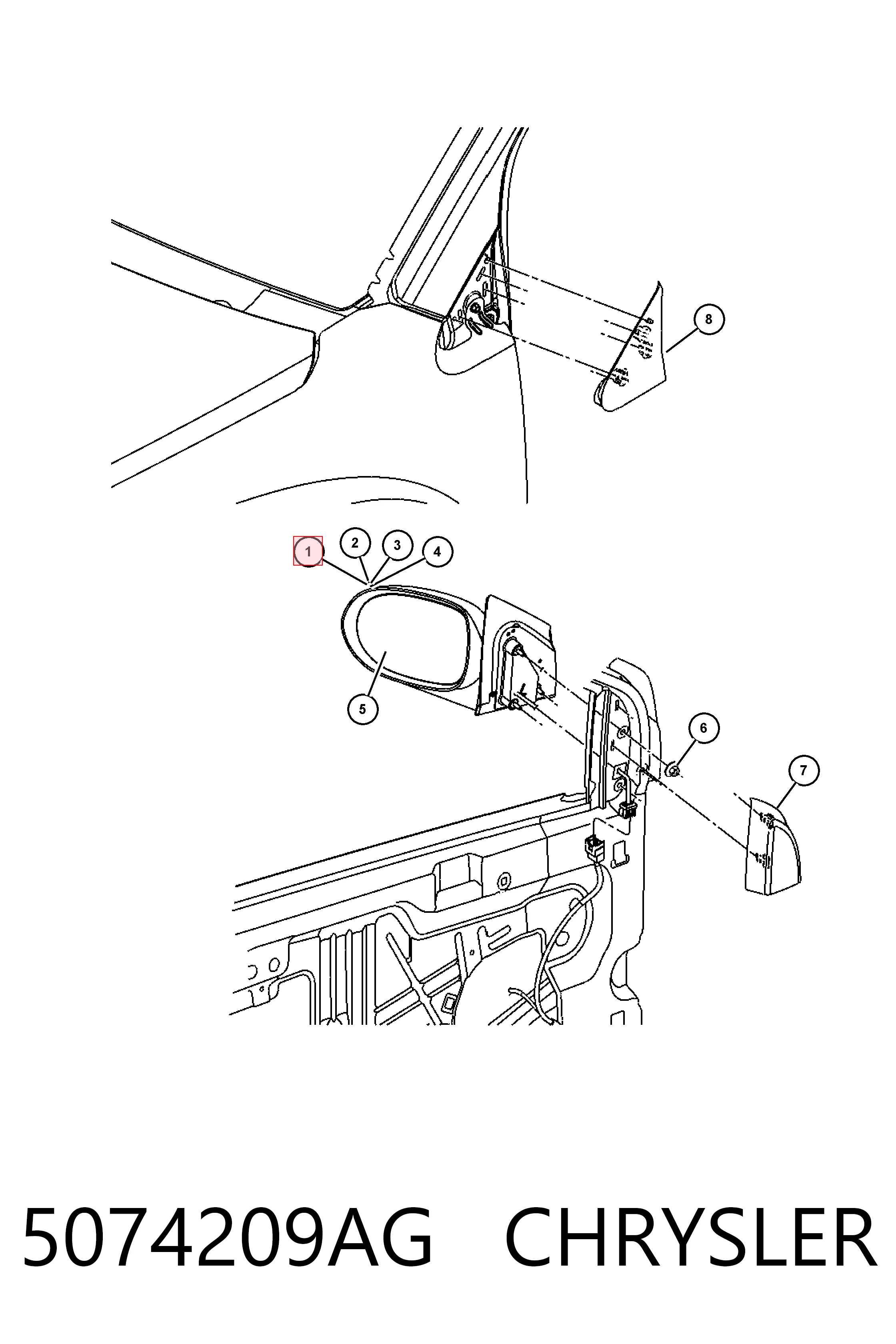 8
1
2
3
4
5
6
7

5074209AG CHRYSLER