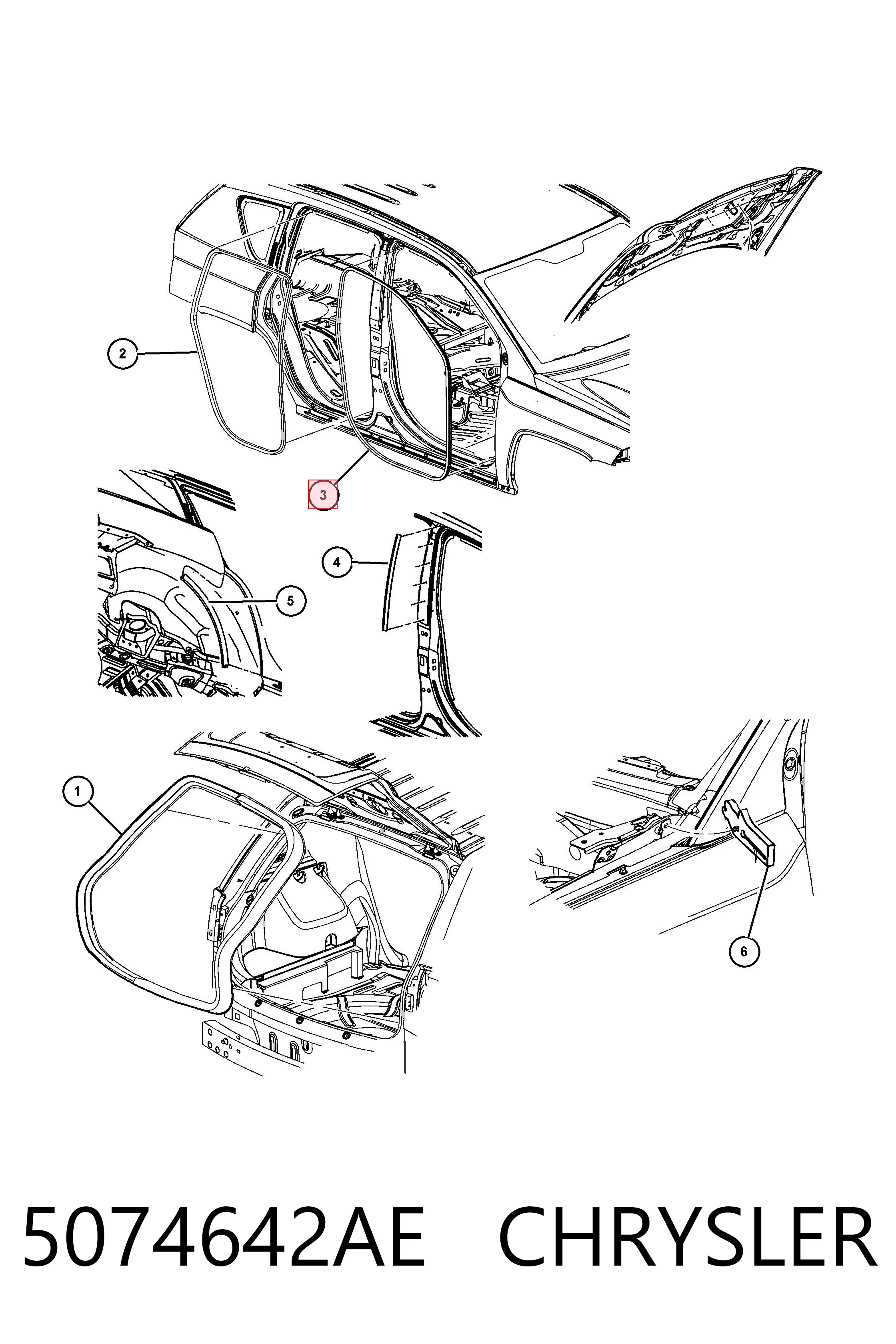 2

3

4

5

1

6

5074642AE CHRYSLER