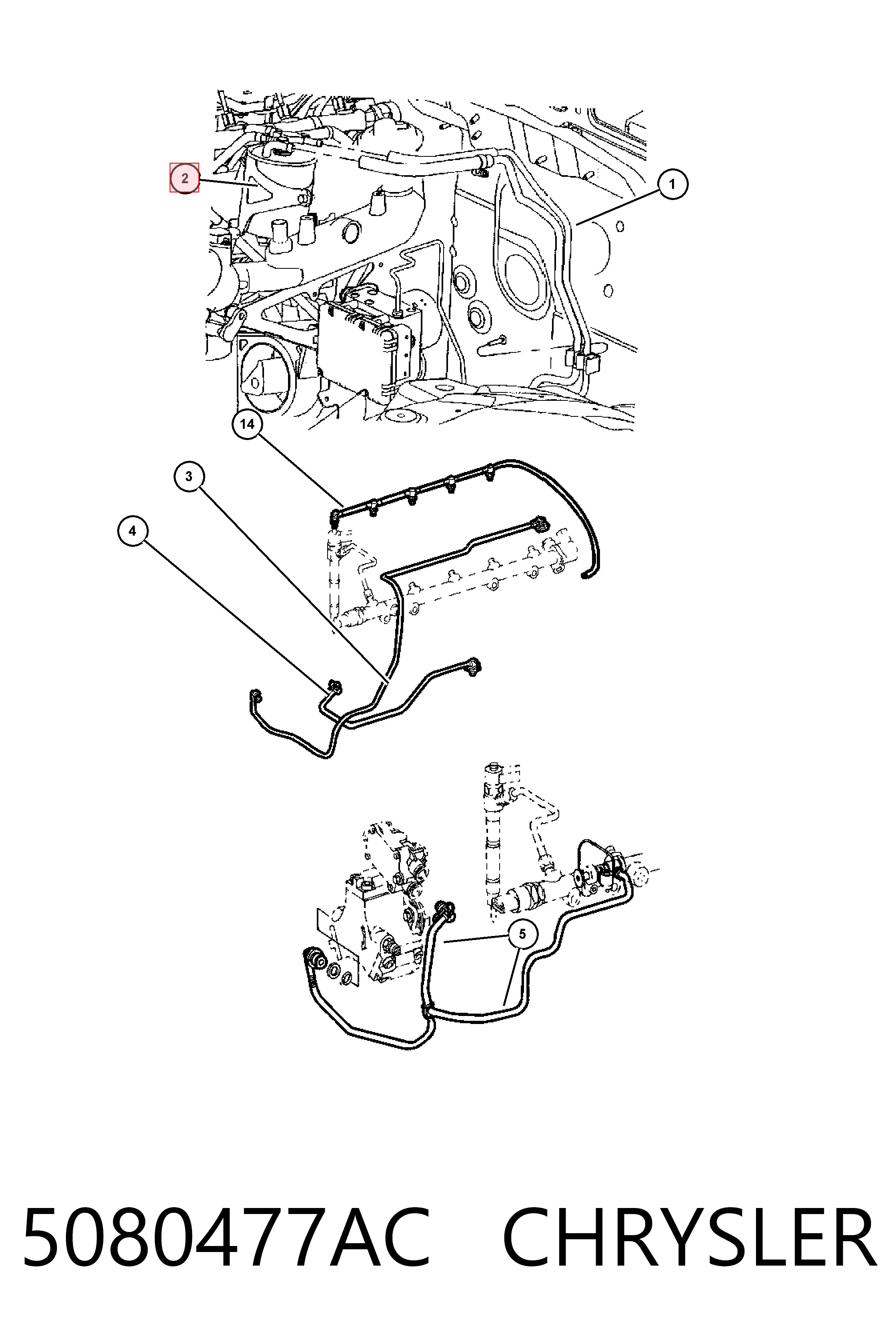 2

1

14

3

4

5

5080477AC CHRYSLER