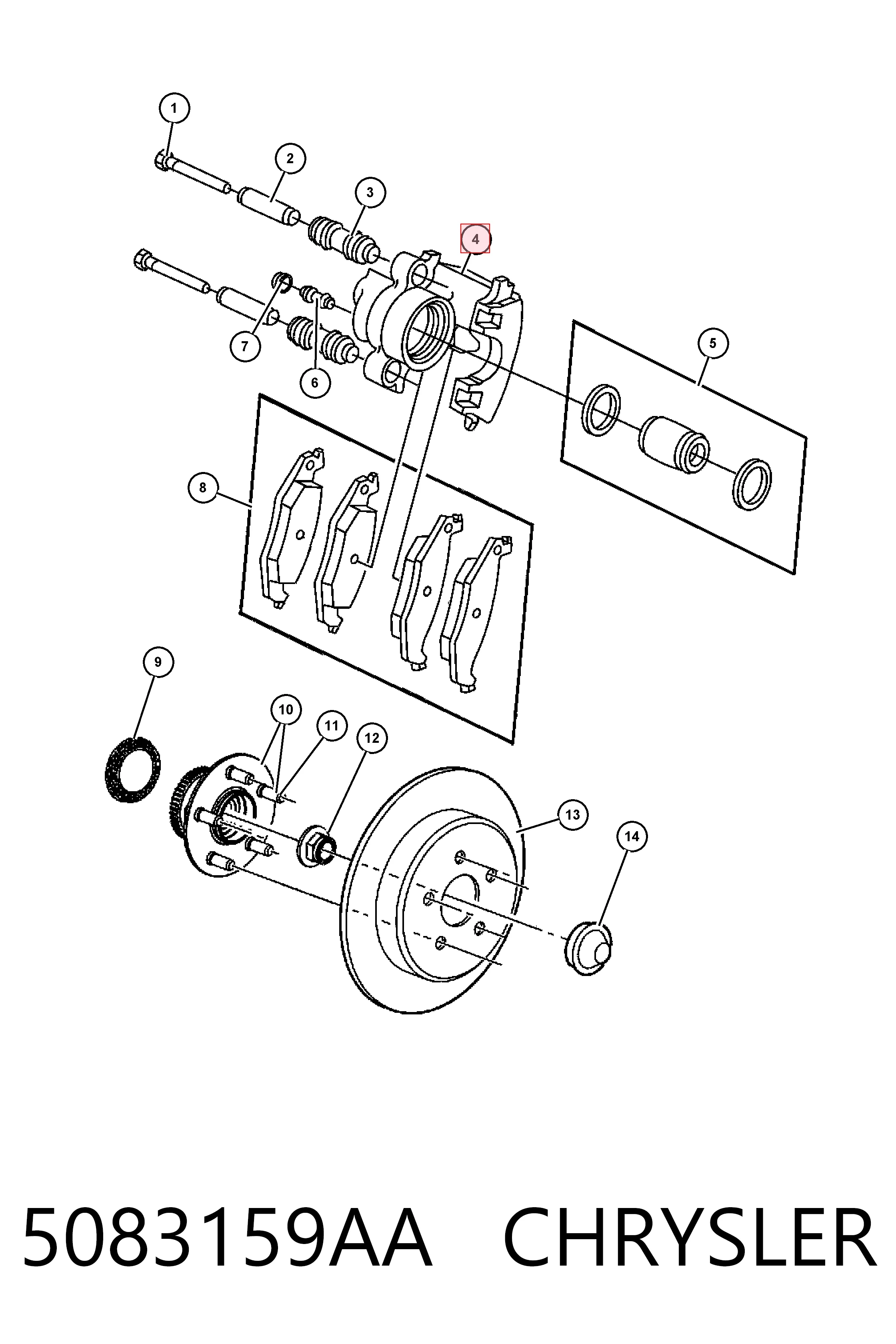 1
2
3
4
5
7
6
8
9
10
11
12
13
14

5083159AA CHRYSLER