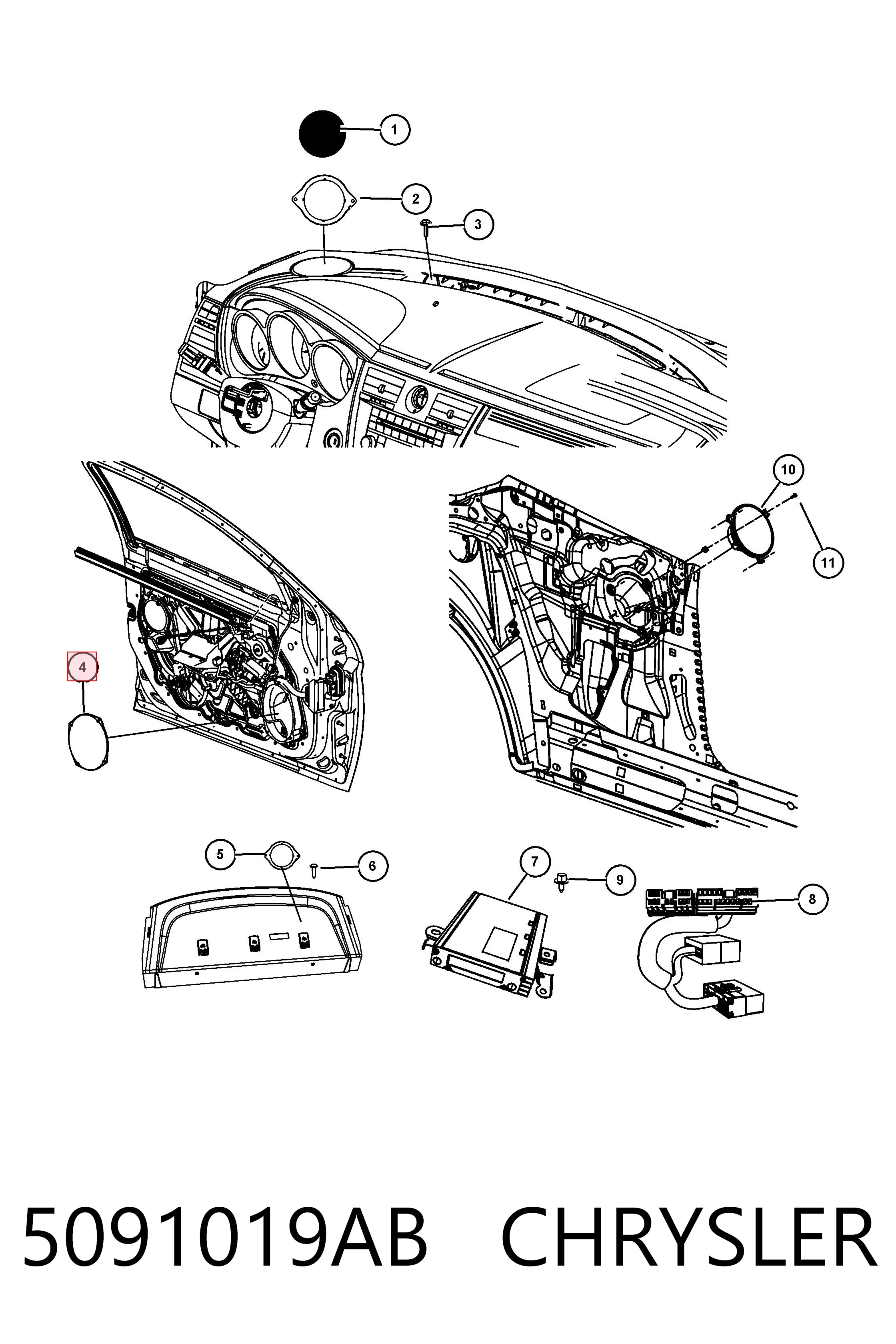 1
2
3
10
11
4
5
6
7
9
8

5091019AB CHRYSLER