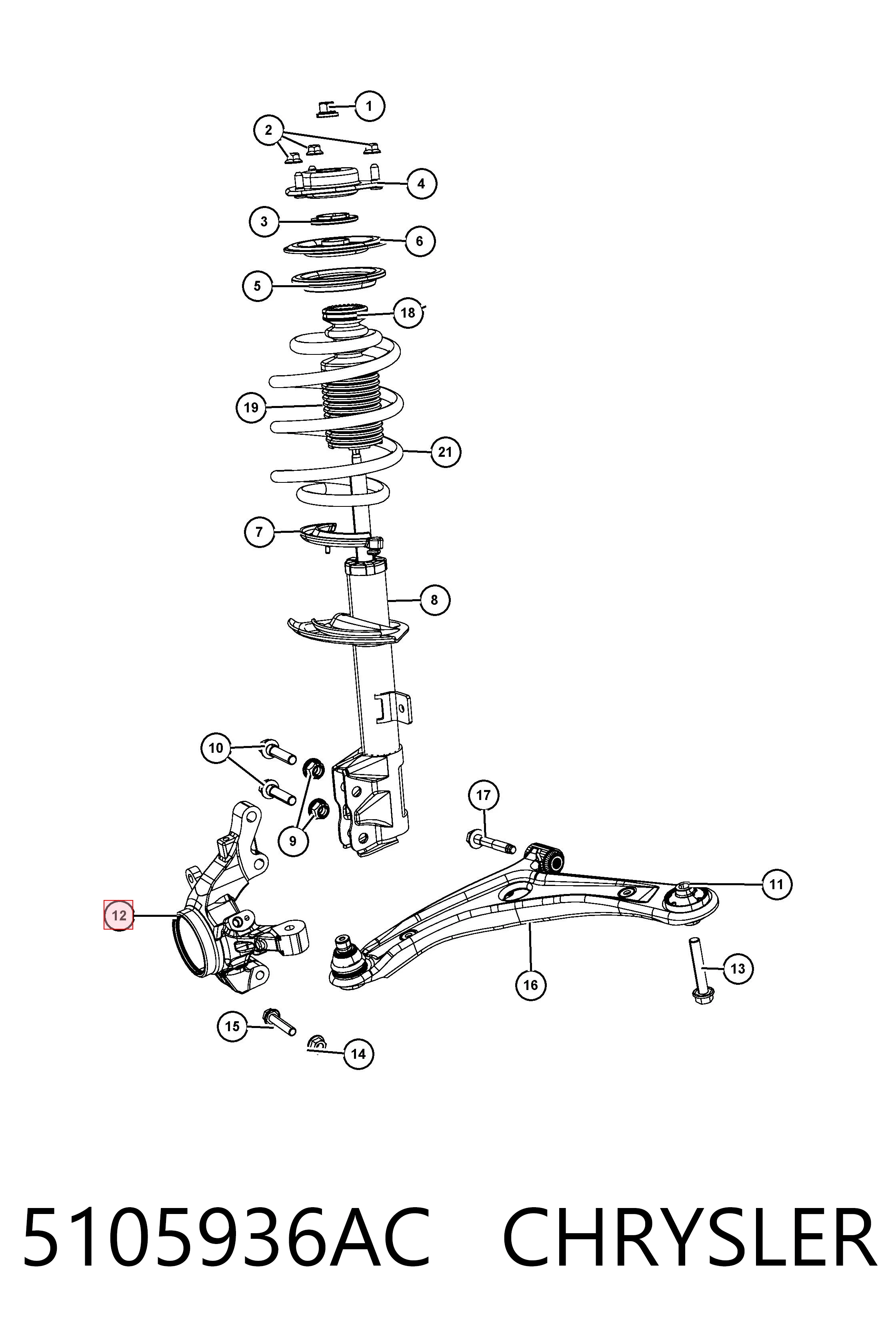 1
2
4
3
6
5
18
19
21
7
8
10
9
17
11
12
16
13
15
14

5105936AC CHRYSLER