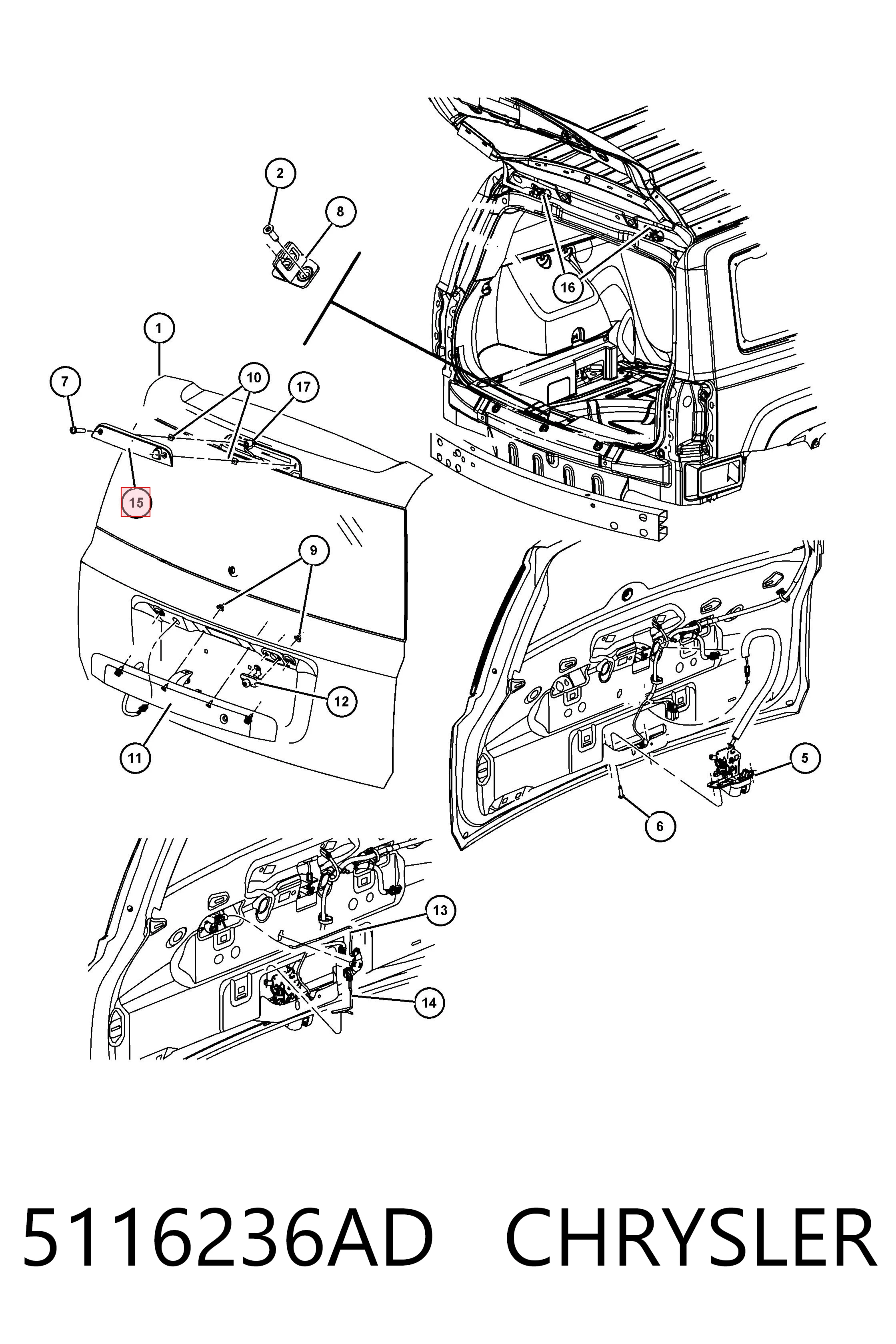 2
8
16
1
7
10
17
15
9
12
11
5
6
13
14
5116236AD CHRYSLER