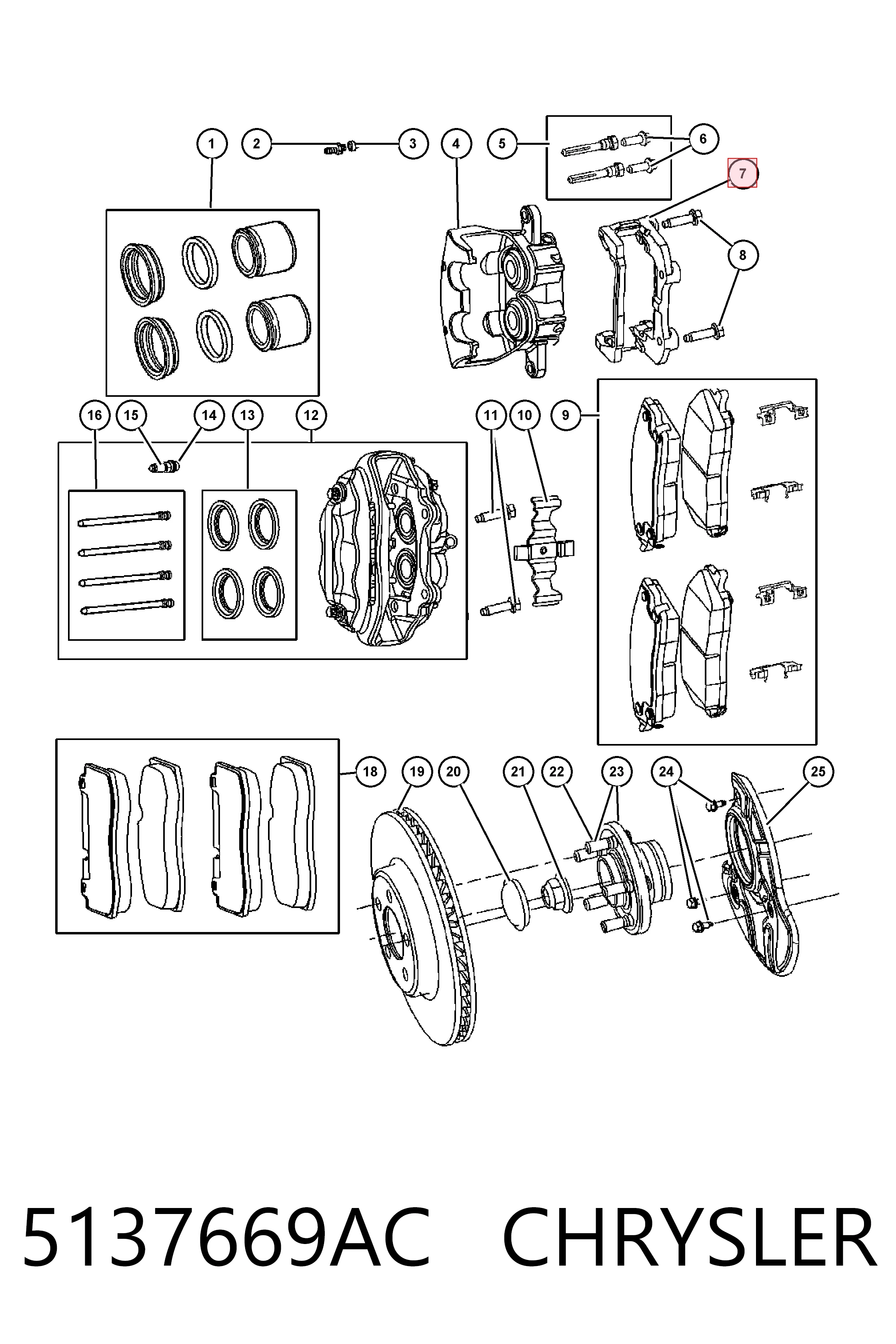 1 2 3 4 5 6 7 8

16 15 14 13 12 11 10 9

18 19 20 21 22 23 24 25

5137669AC CHRYSLER