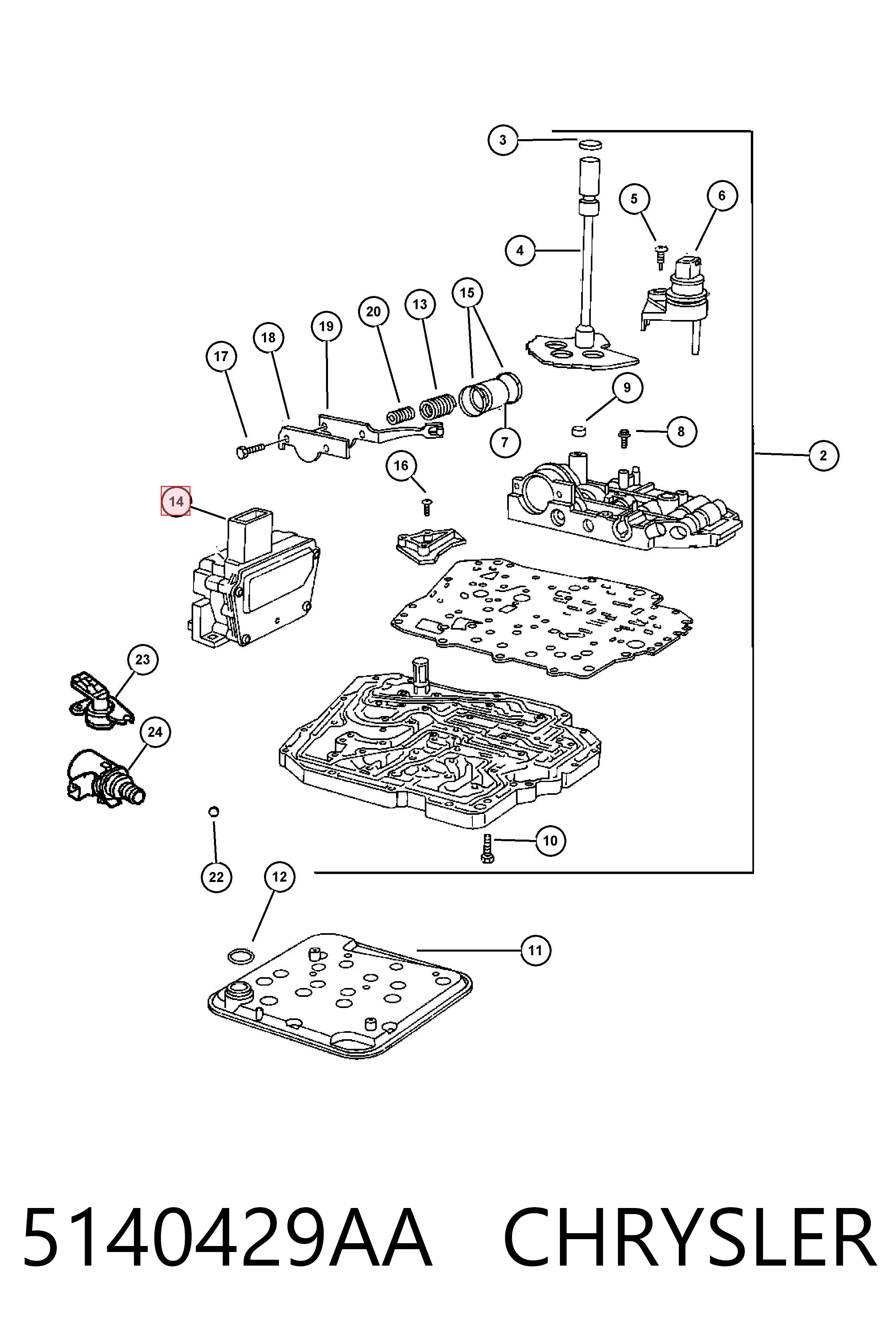 3
5
6
4
15
20
13
19
18
17
9
8
7
2
16
14
23
24
10
22
12
11

5140429AA CHRYSLER