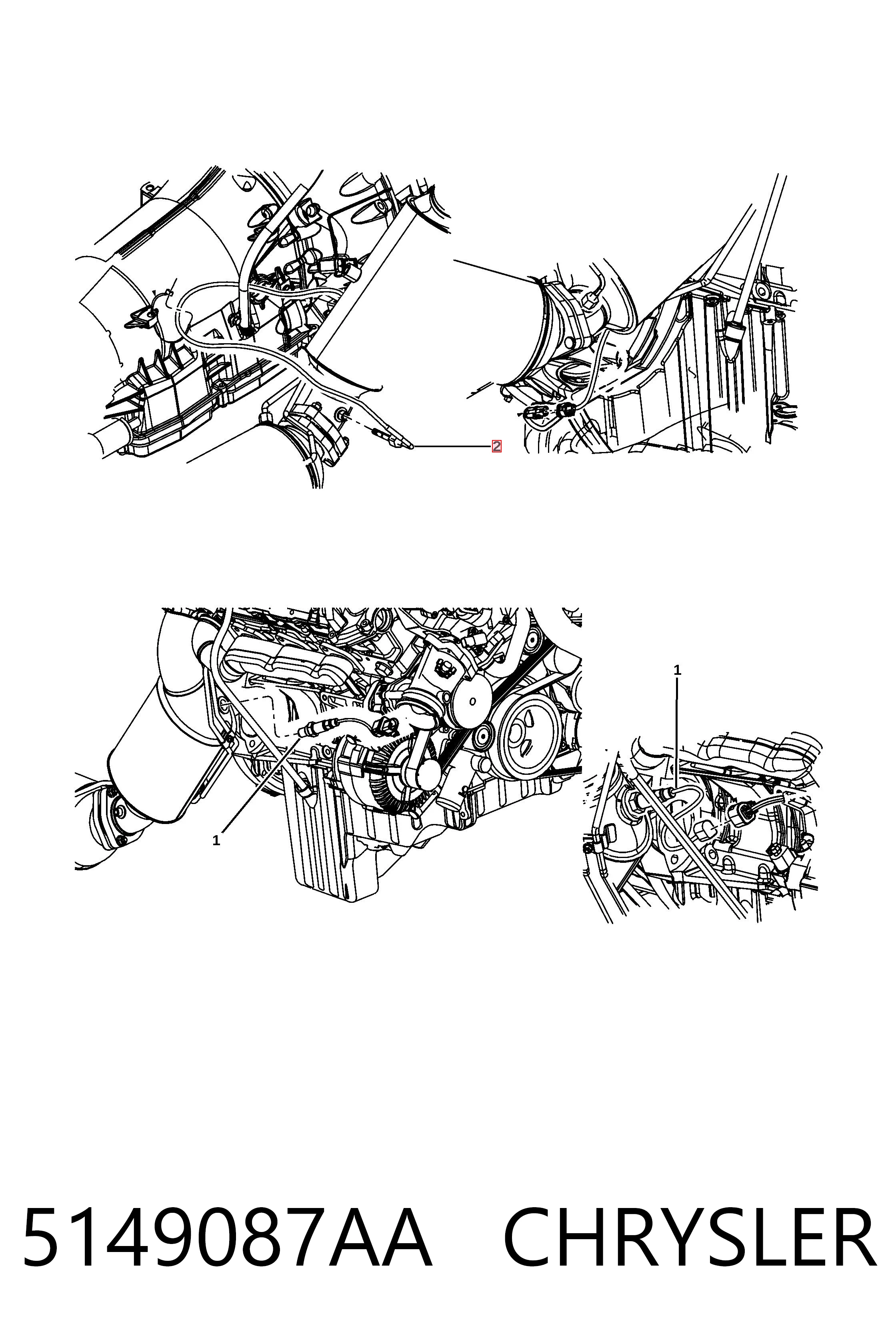 2

1

1

5149087AA CHRYSLER