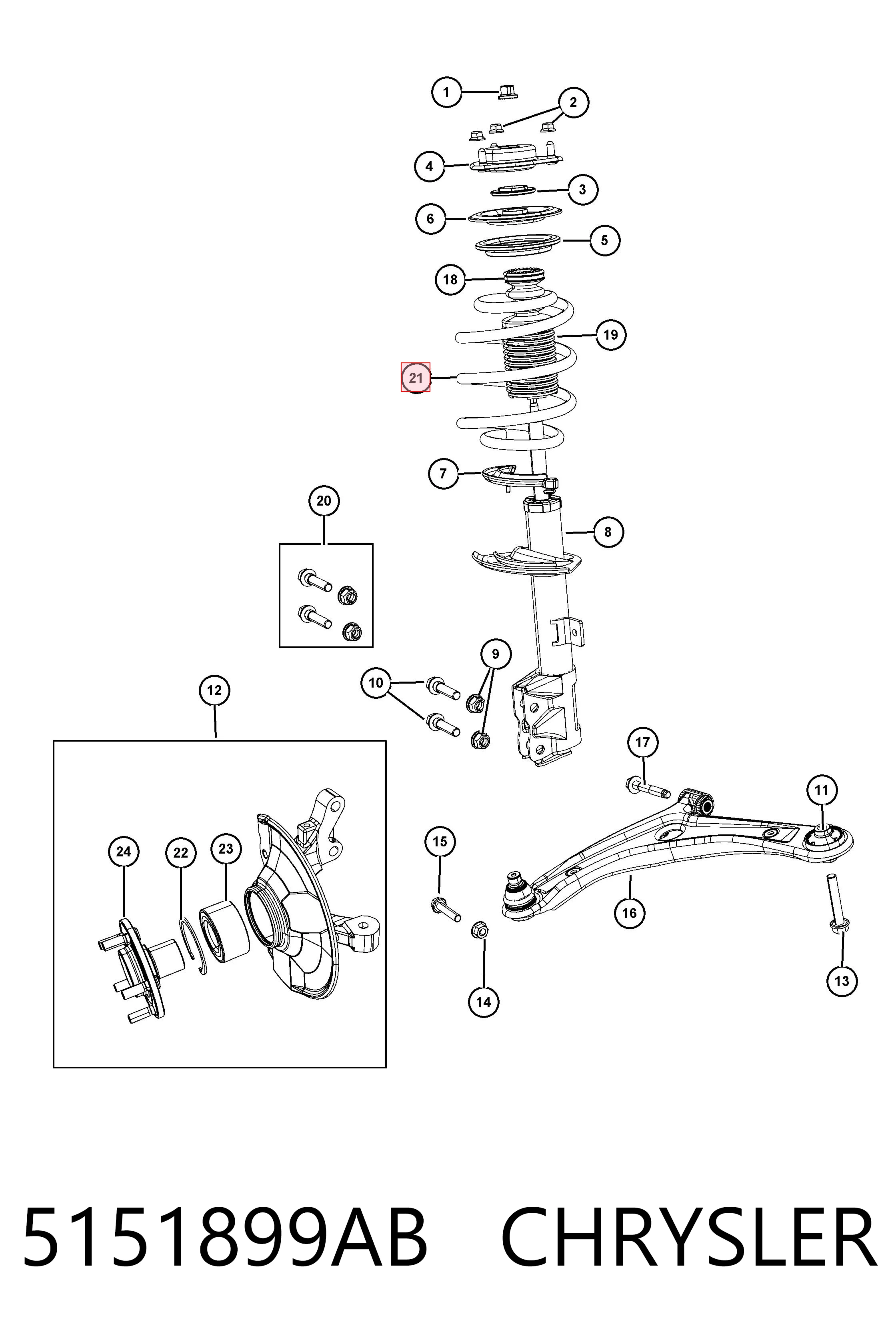 1
2
4
3
6
5
18
19
21
7
20
8
9
10
12
17
11
24
22
23
15
16
14
13

5151899AB CHRYSLER