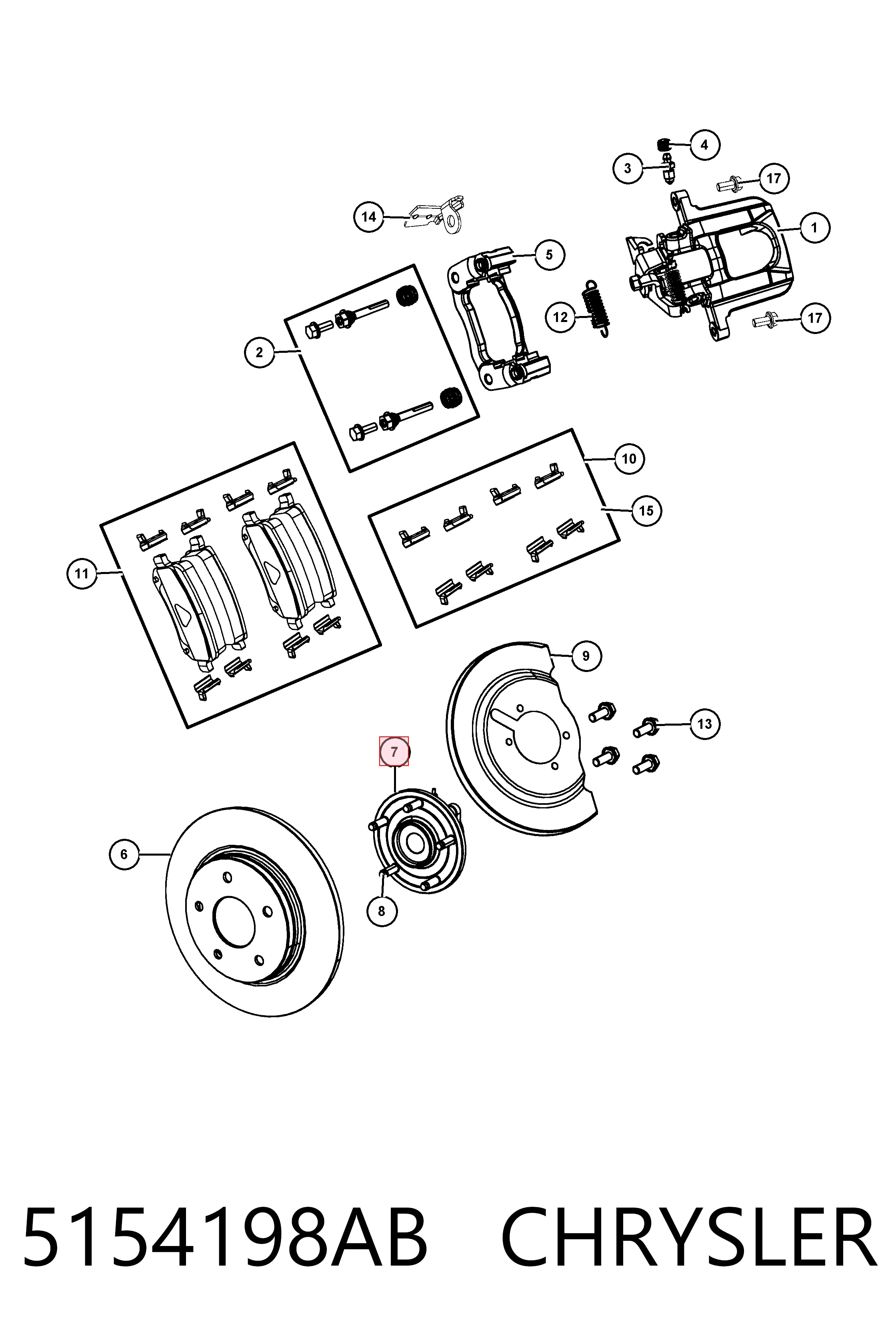 4
3
17
14
1
5
12
17
2
10
15
11
9
13
7
6
8

5154198AB CHRYSLER