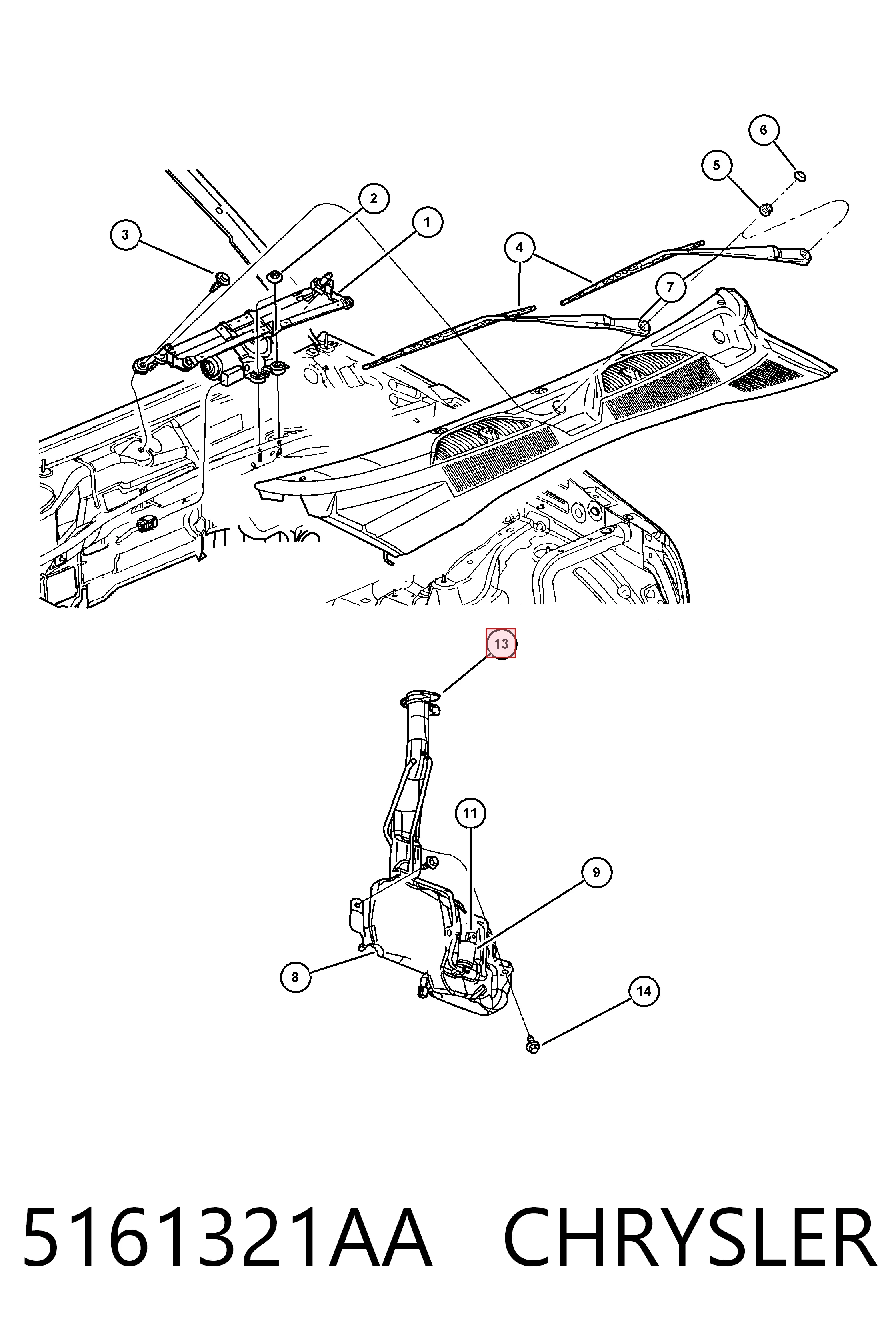 6
5
2
1
3
4
7
13
11
9
8
14

5161321AA CHRYSLER