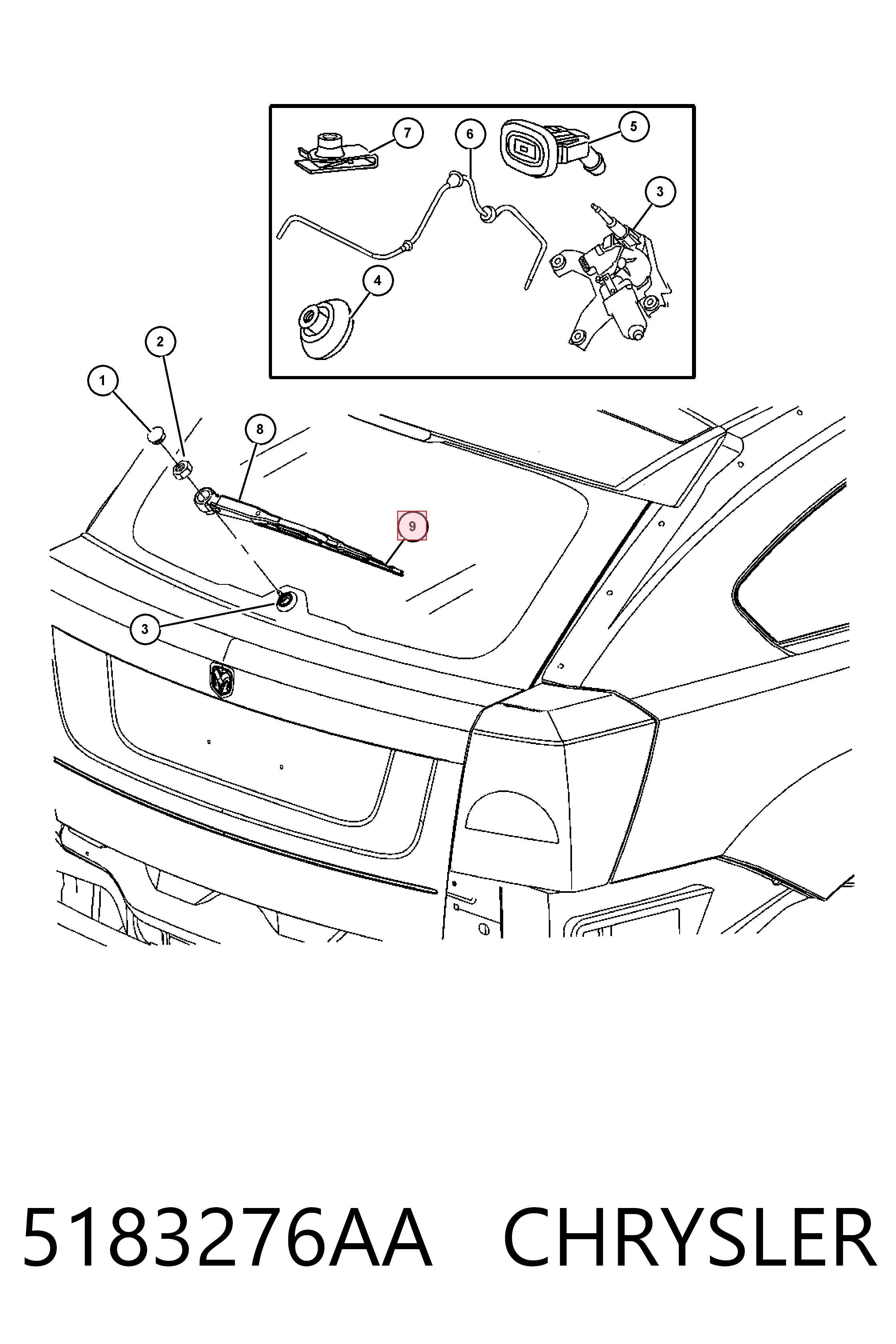 7
6
5
3
4
2
1
8
9
3

5183276AA CHRYSLER