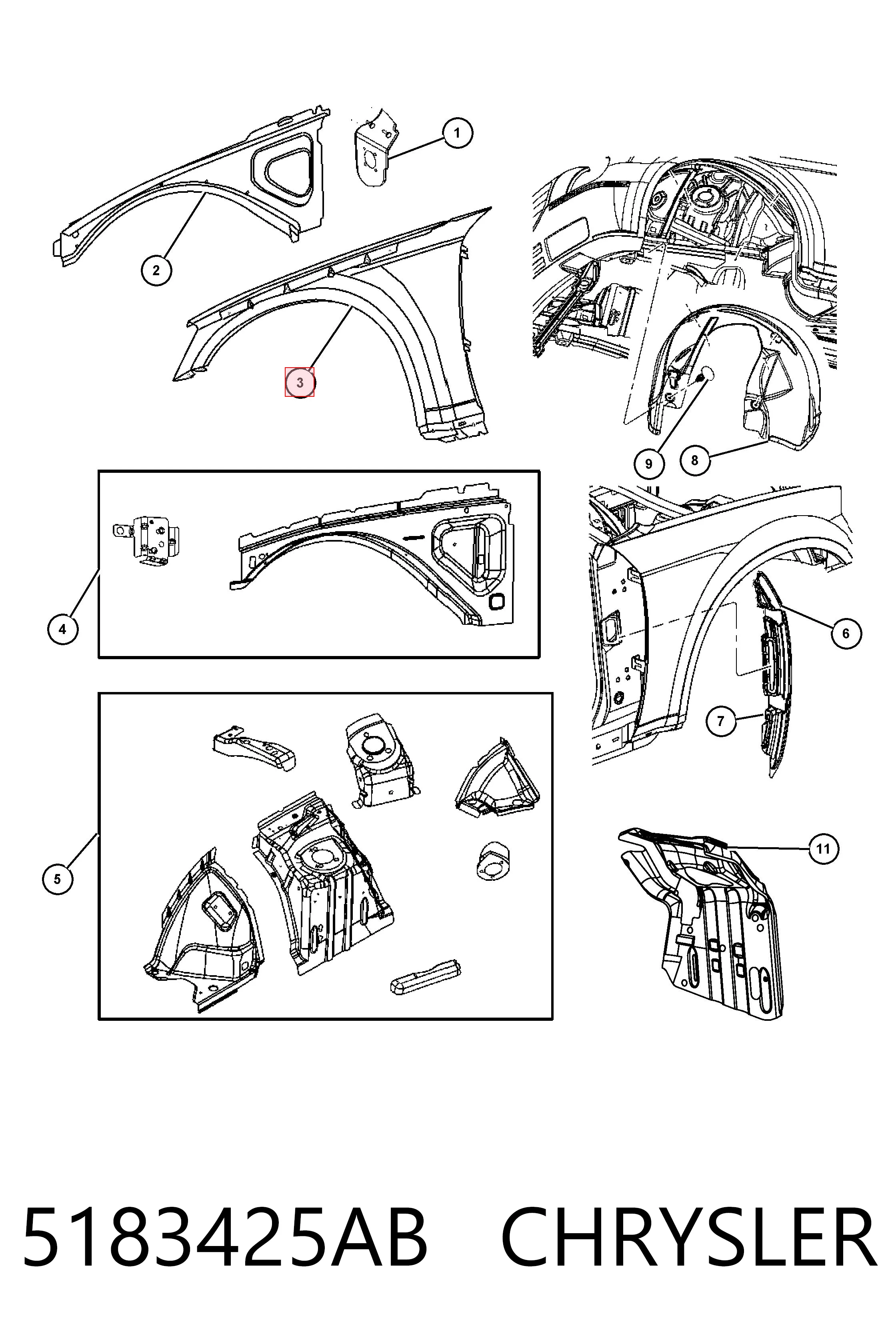 1
2
3
9
8
4
6
7
5
11
5183425AB CHRYSLER