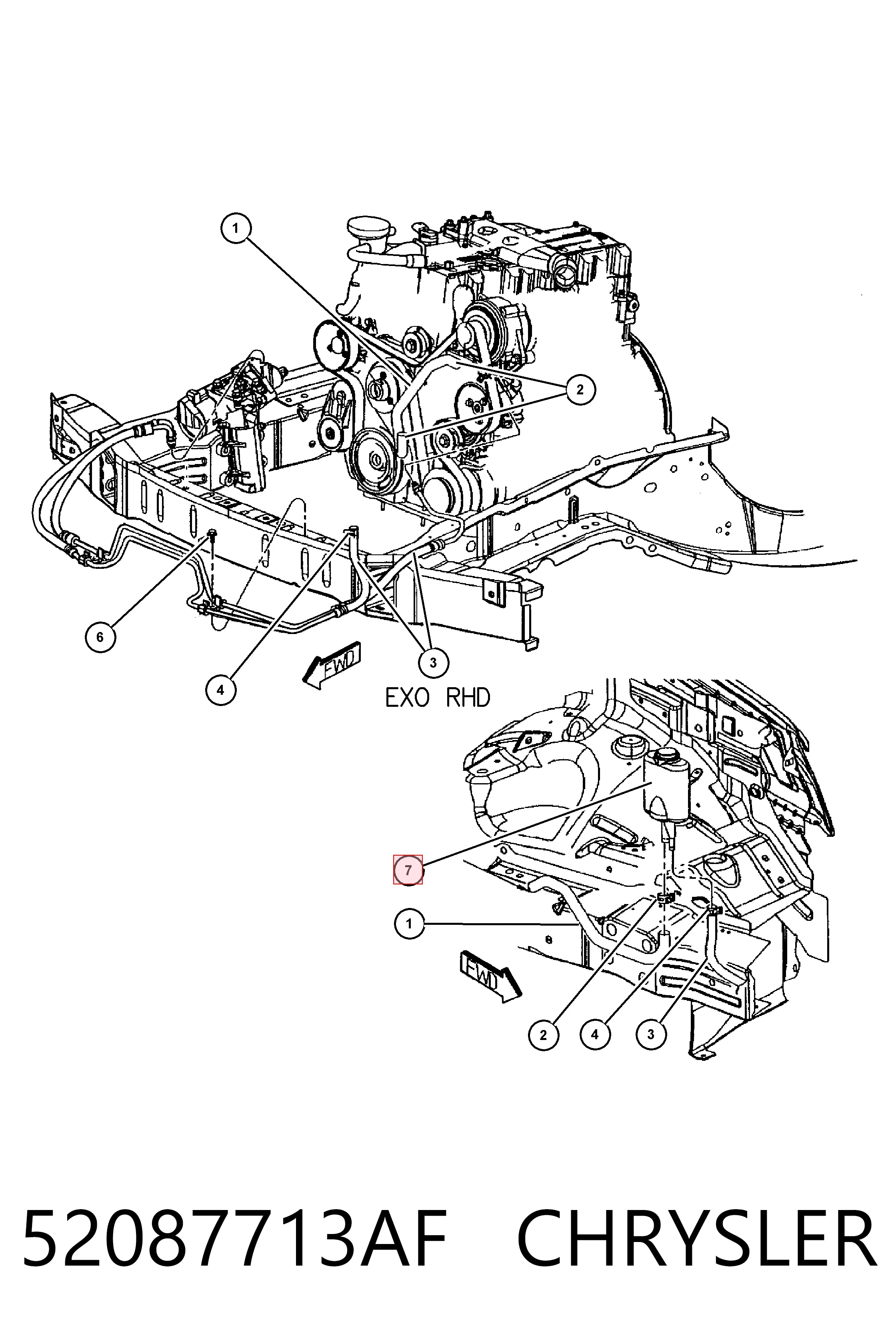 1

2

6

4

3

FWD

EXO RHD

7

1

FWD

2

4

3

52087713AF CHRYSLER