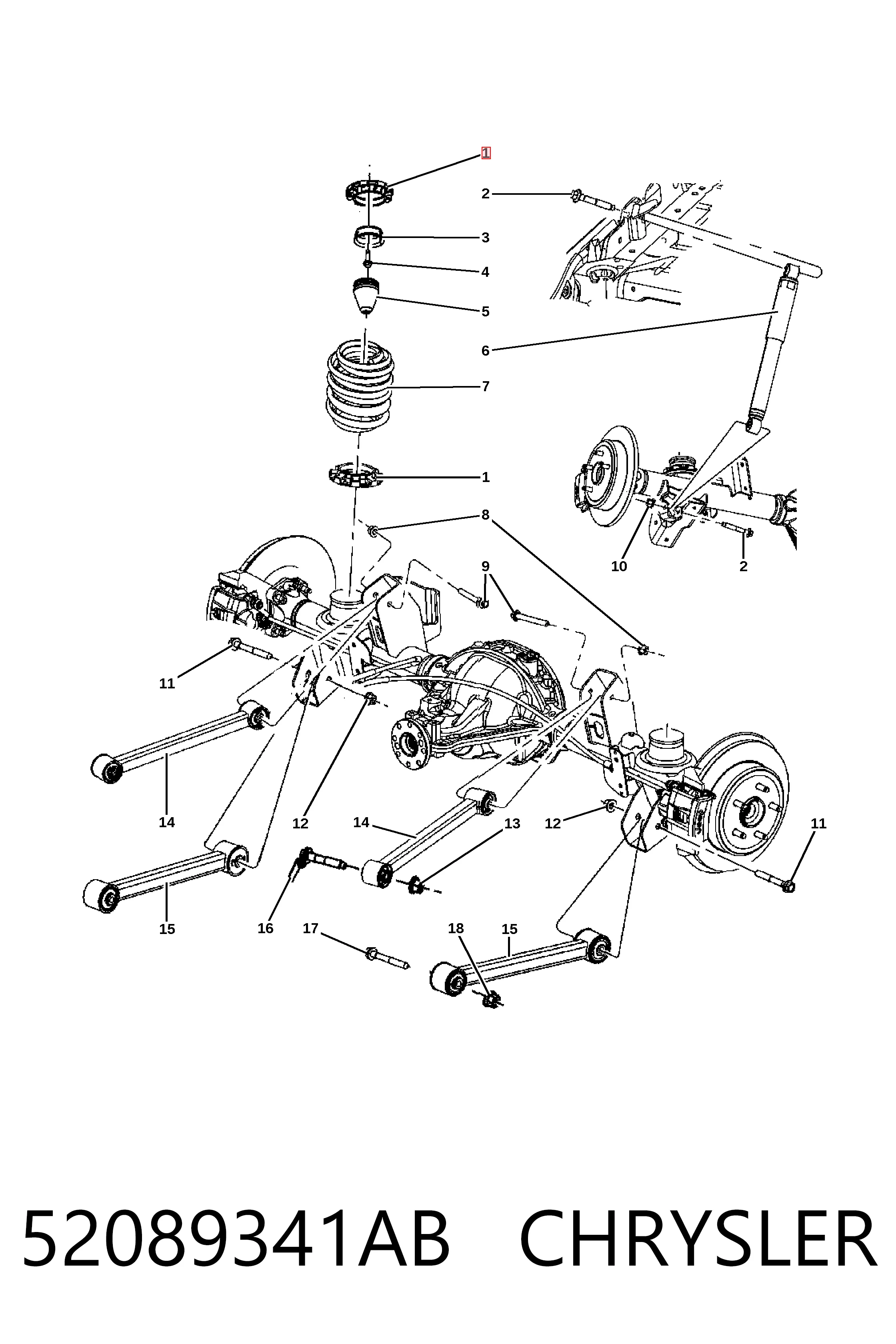 1
2
3
4
5
6
7
1
8
9
10
2
11
14
12
14
13
12
11
15
16
17
18
15

52089341AB CHRYSLER