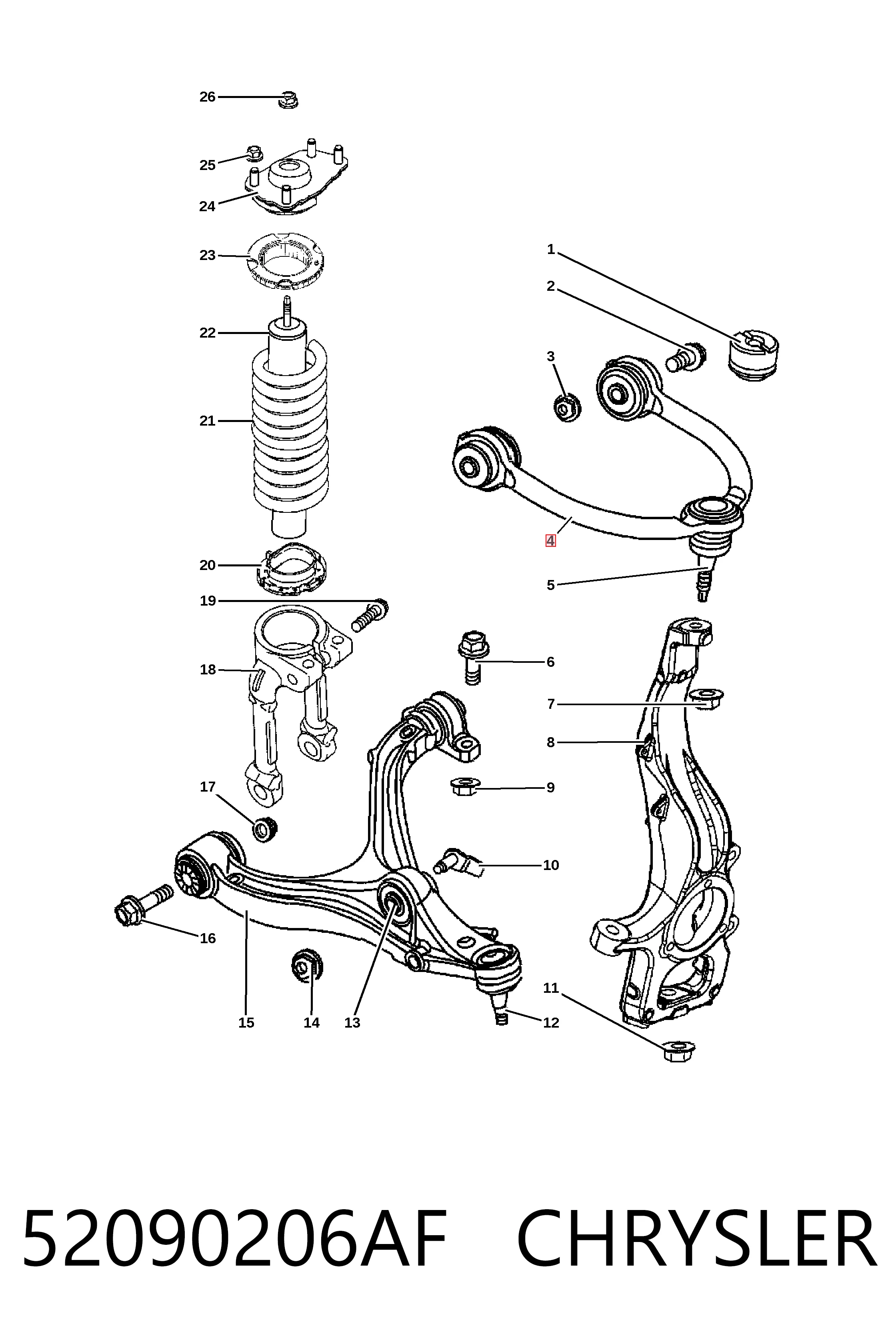 26
25
24
23
22
21
20
19
18
17
16
15
14
13
1
2
3
4
5
6
7
8
9
10
11
12

52090206AF CHRYSLER