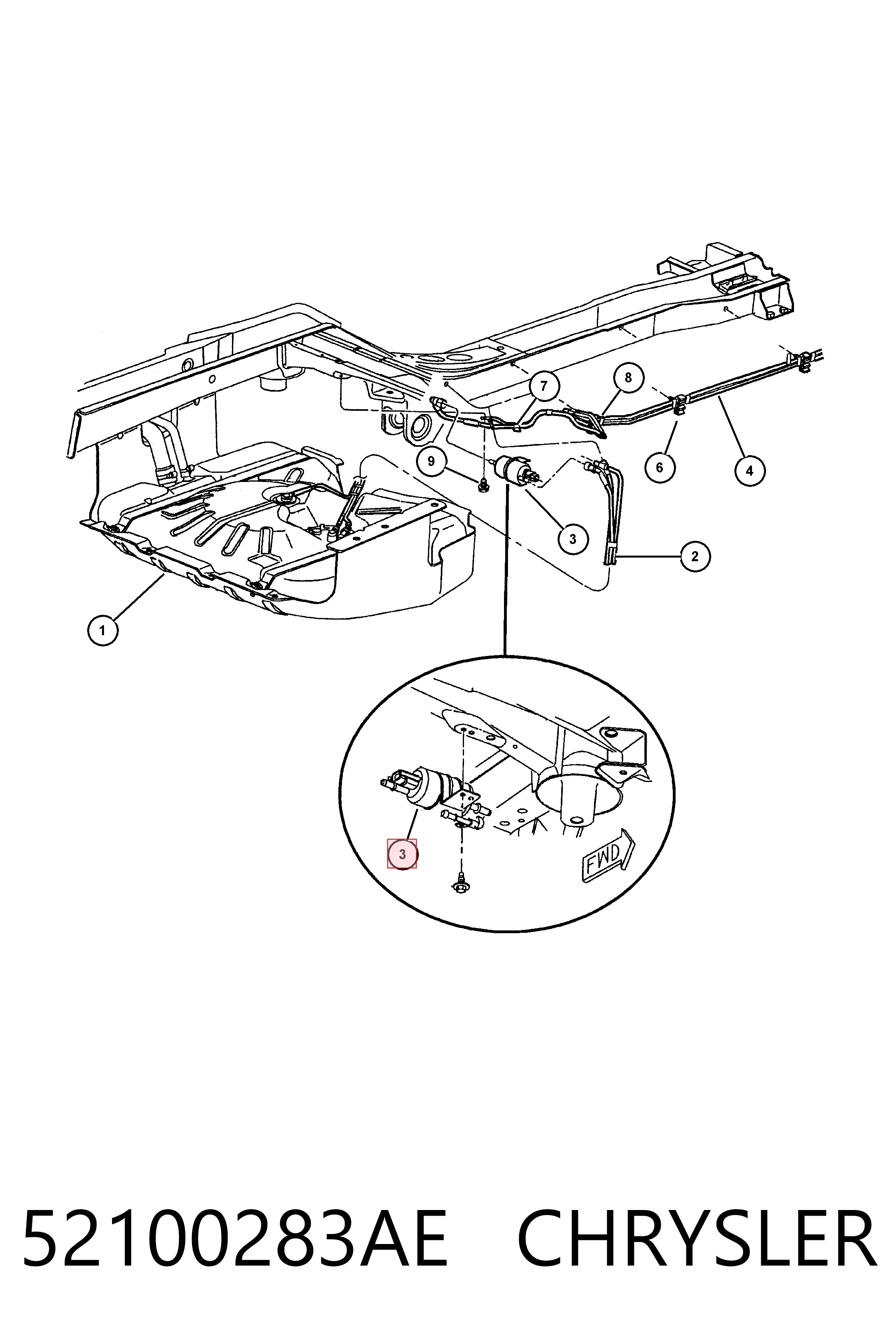 7
8
9
6
4
3
2
1
3
FWD
52100283AE CHRYSLER