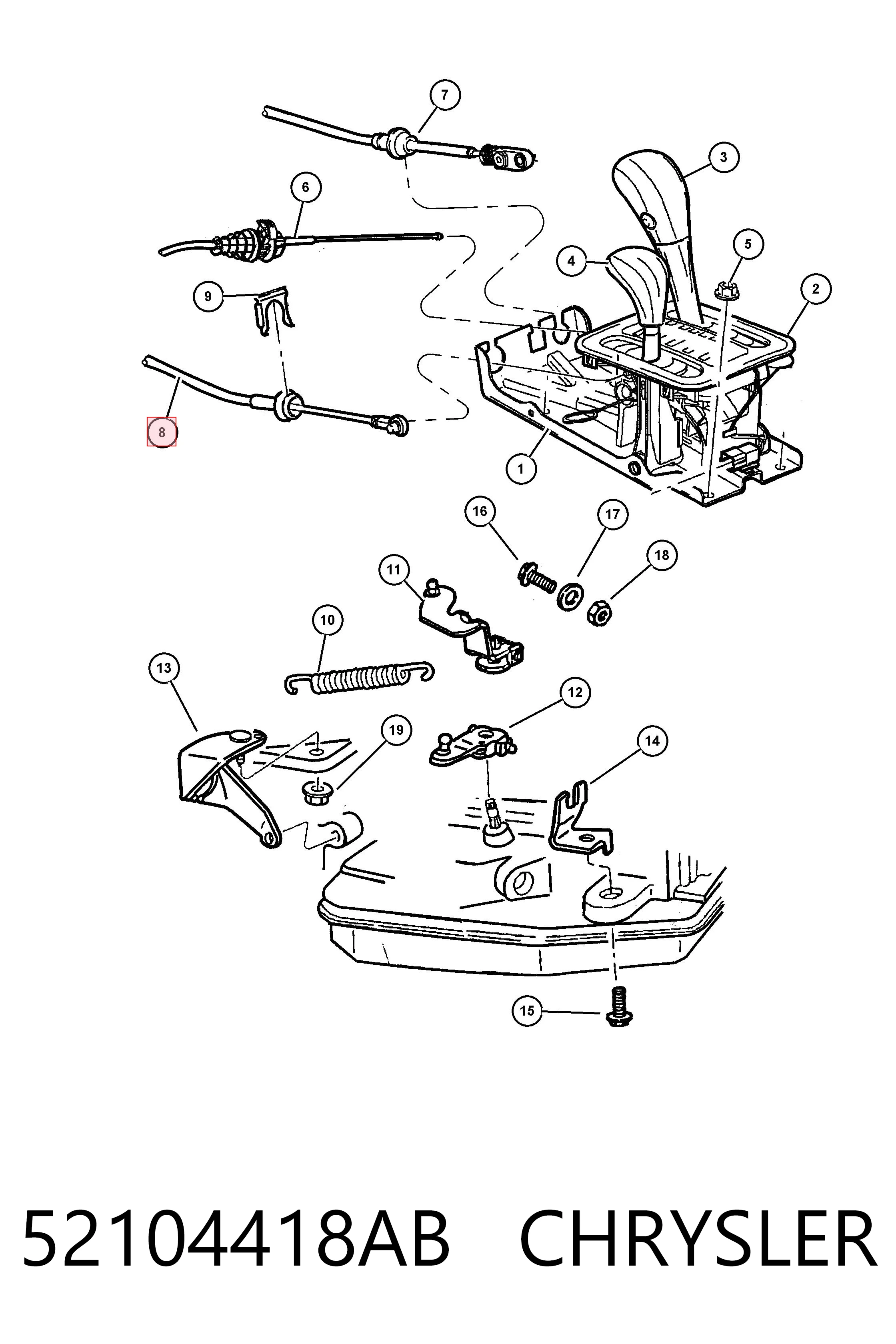 7
3
6
5
4
2
9
8
1
16
17
18
11
10
13
12
19
14
15

52104418AB CHRYSLER