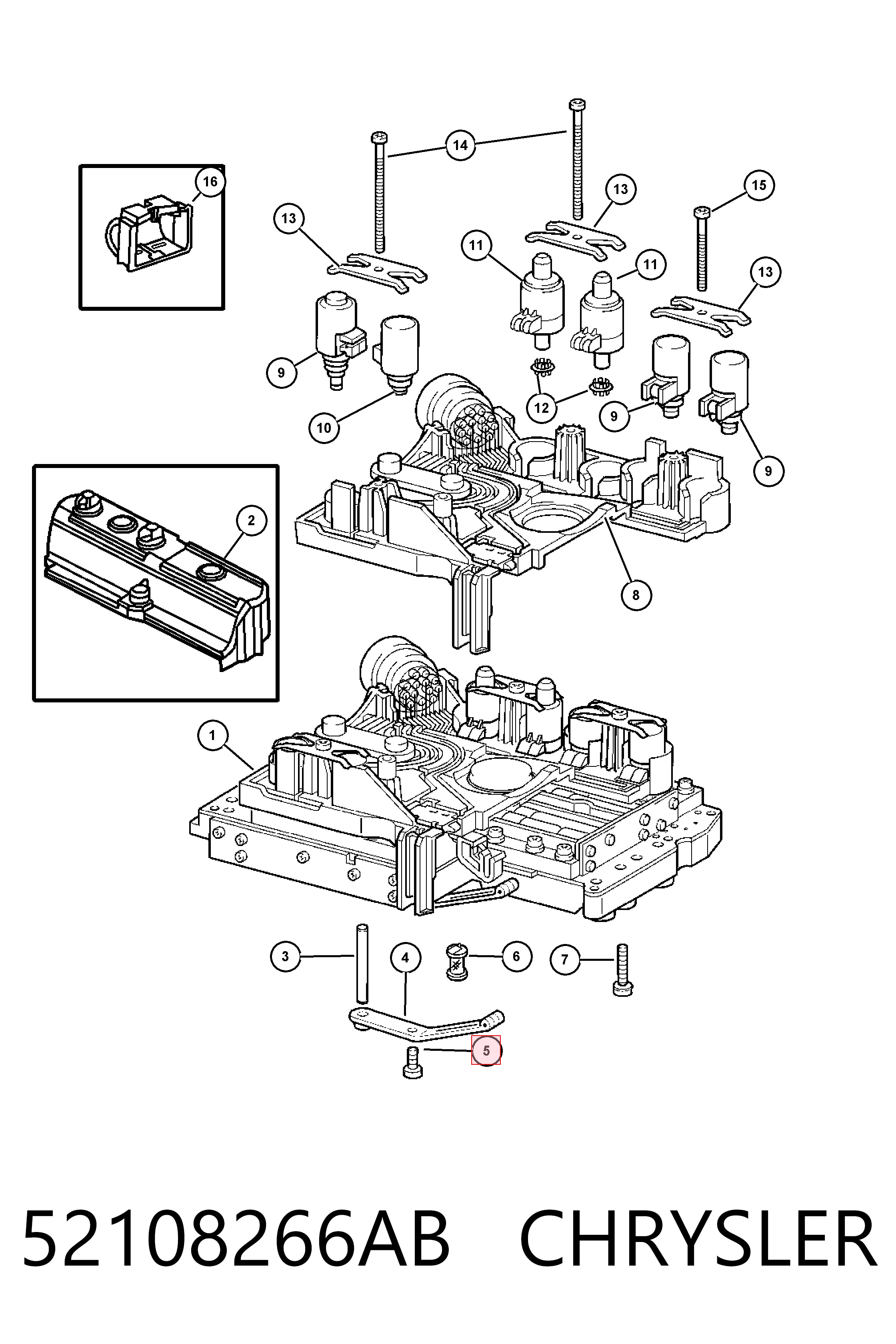 14
16
13
15
13
11
11
13
9
10
12
9
9
2
8
1
3
4
6
7
5

52108266AB CHRYSLER