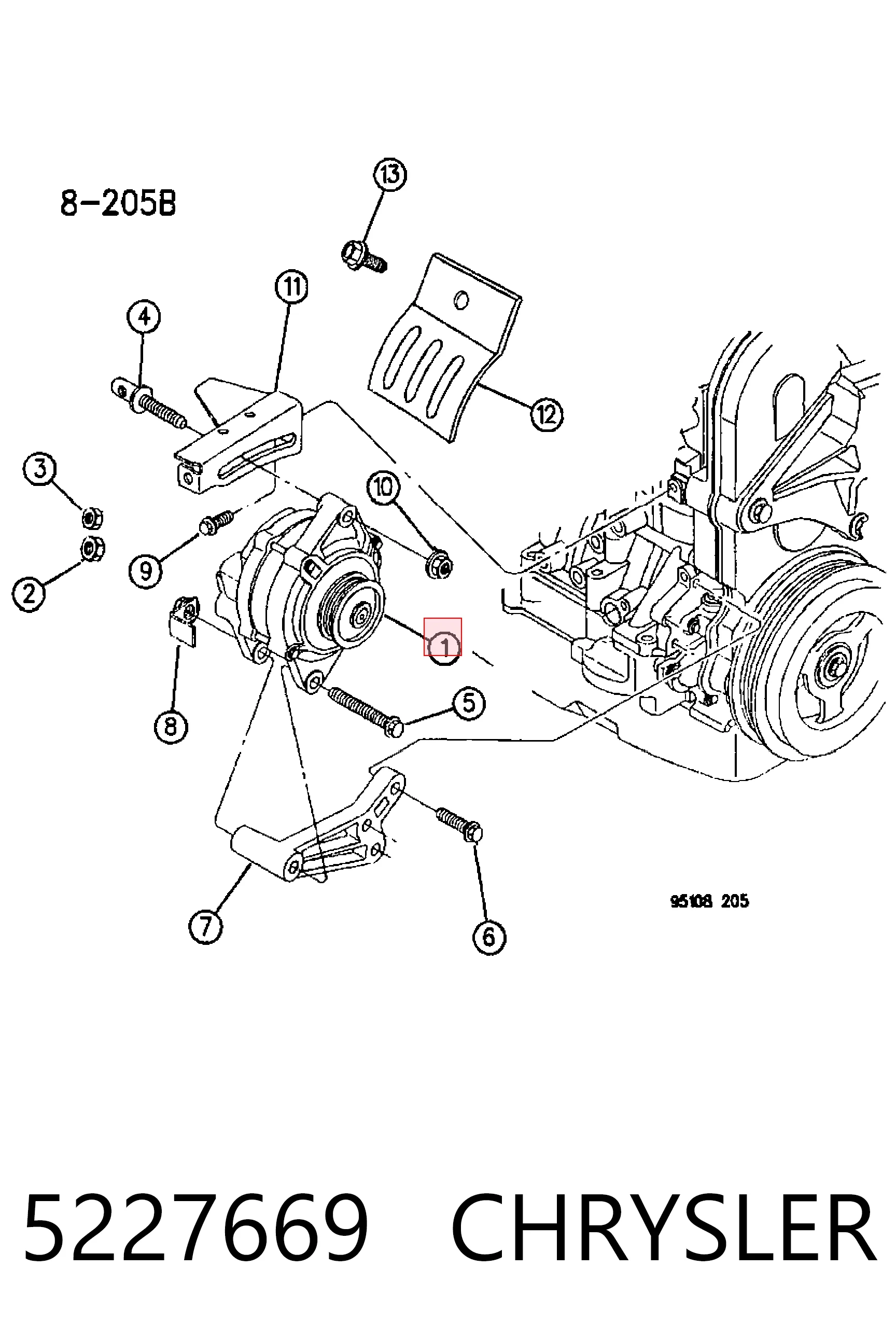 8-205B

13

11

4

12

3

10

9

2

1

8

5

7

6

95108 205

5227669 CHRYSLER