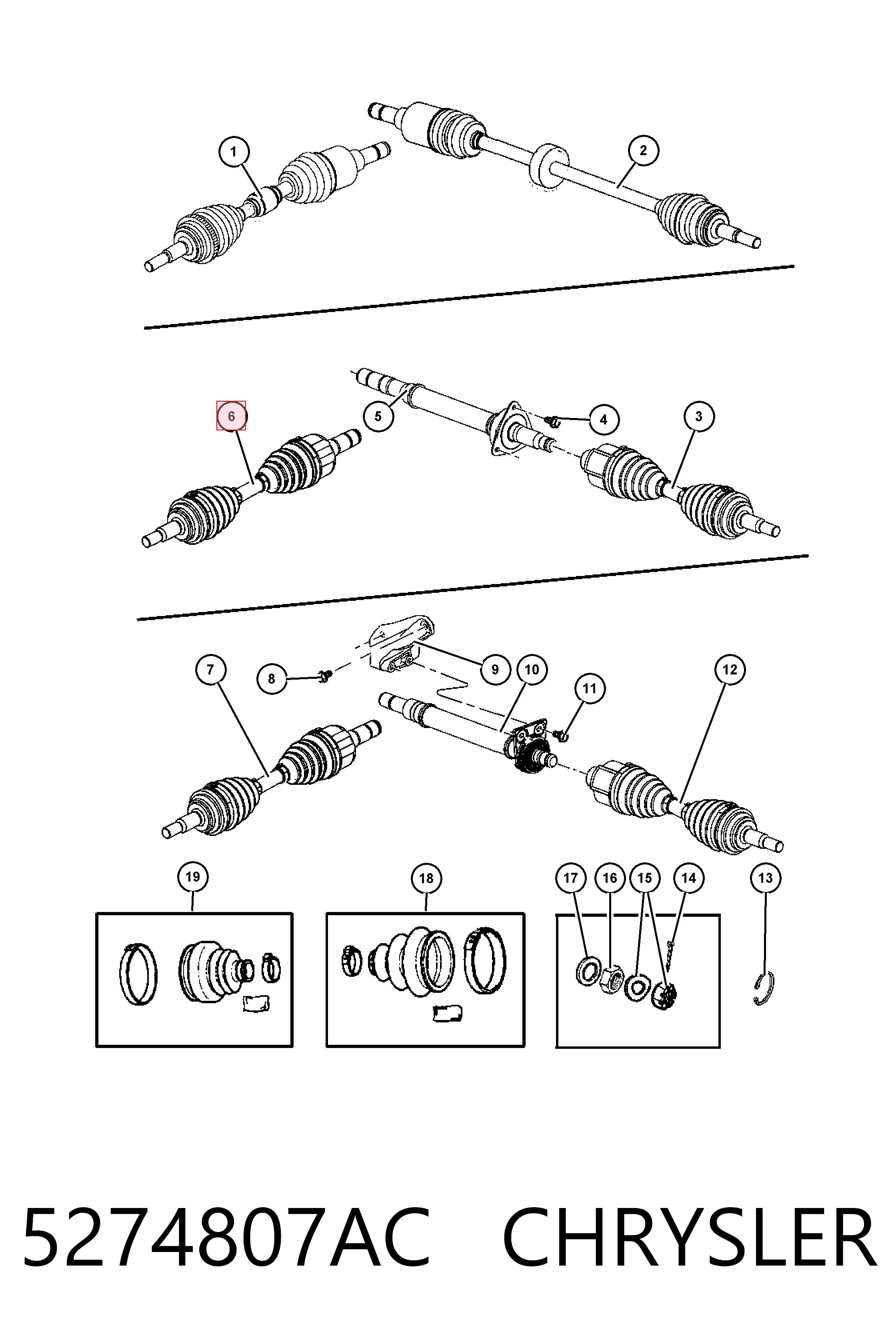 1
2
6
5
4
3
7
8
9
10
11
12
19
18
17
16
15
14
13

5274807AC CHRYSLER