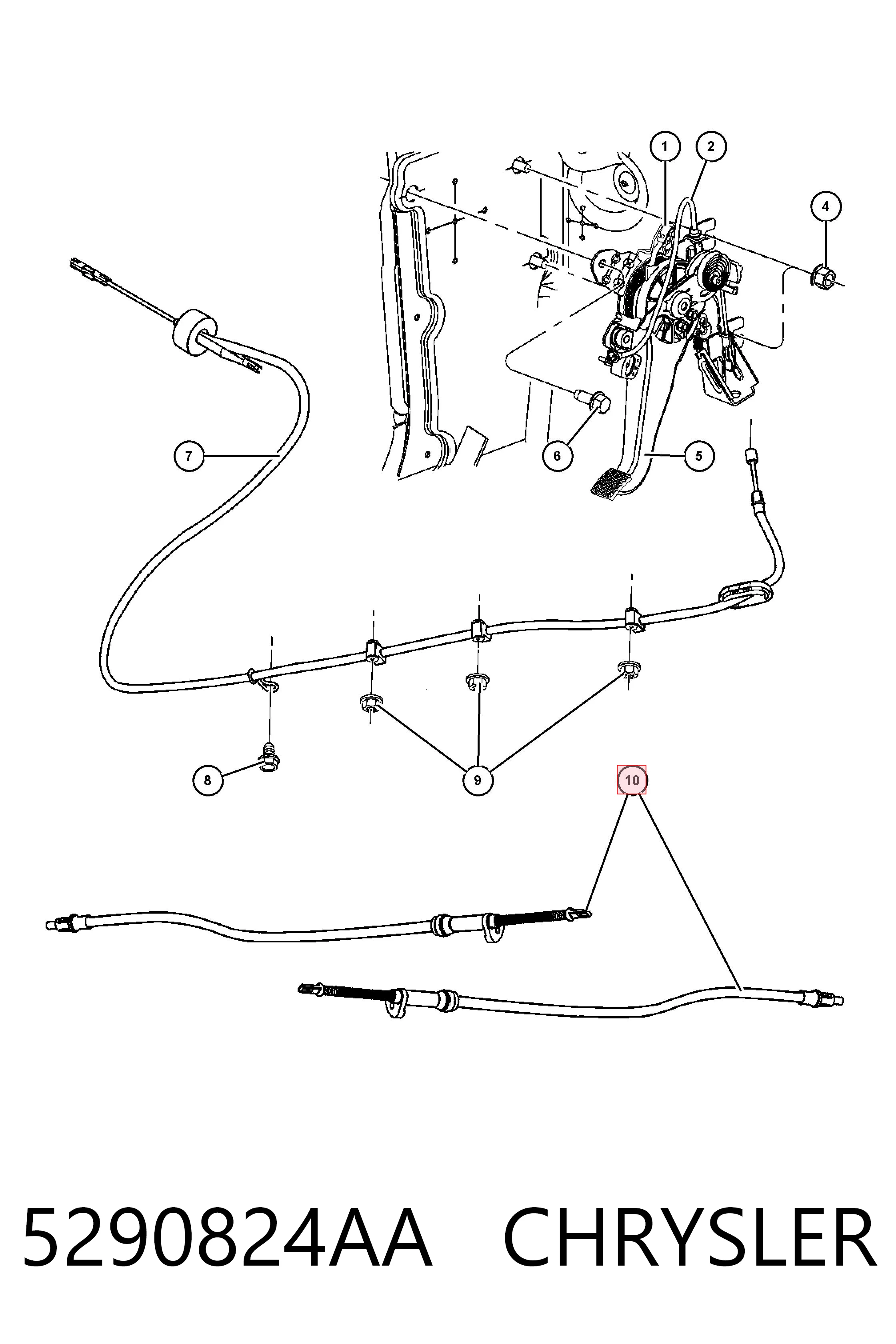 1
2
4
7
6
5
8
9
10

5290824AA CHRYSLER