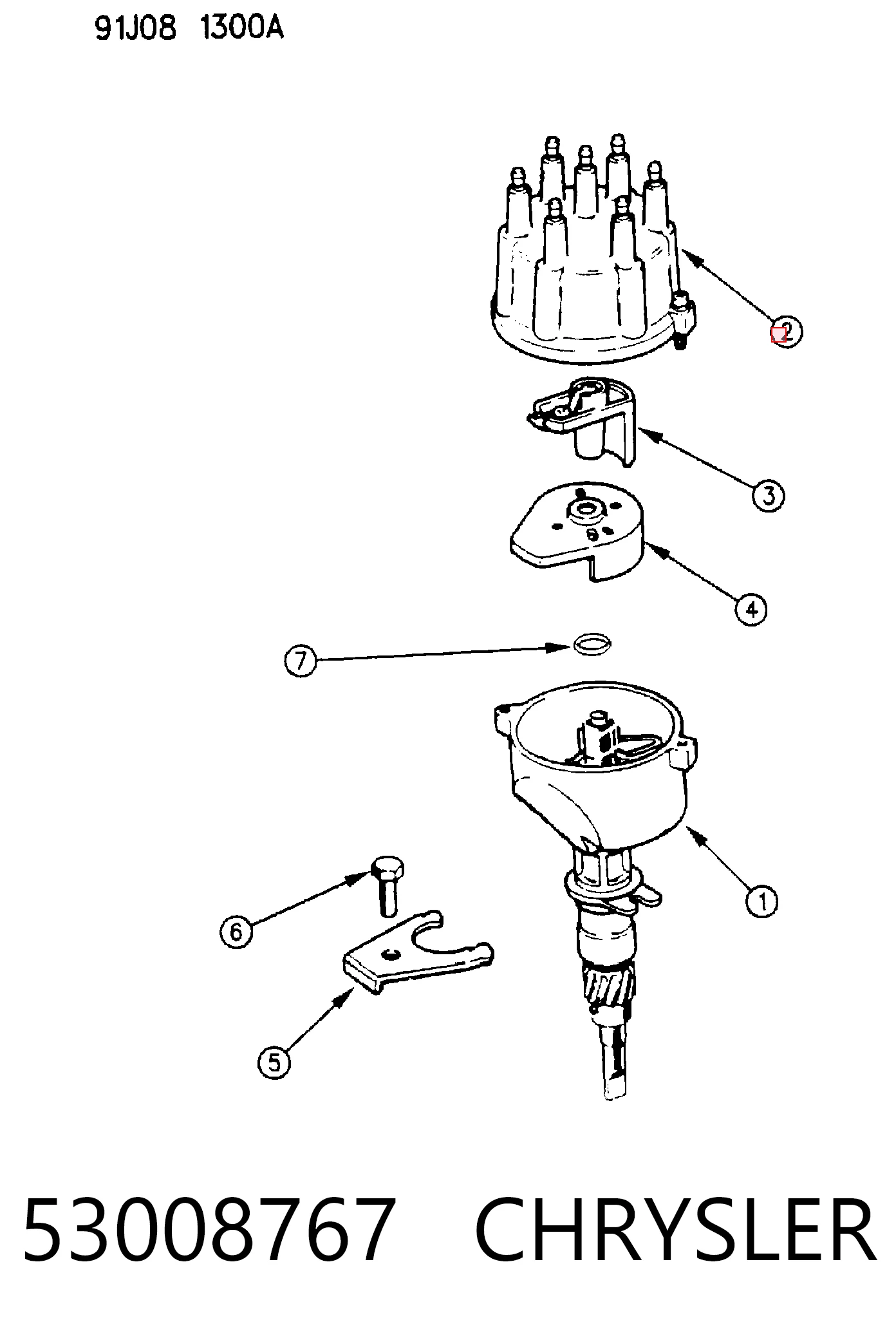 91J08 1300A

2

3

4

7

1

6

5

53008767 CHRYSLER