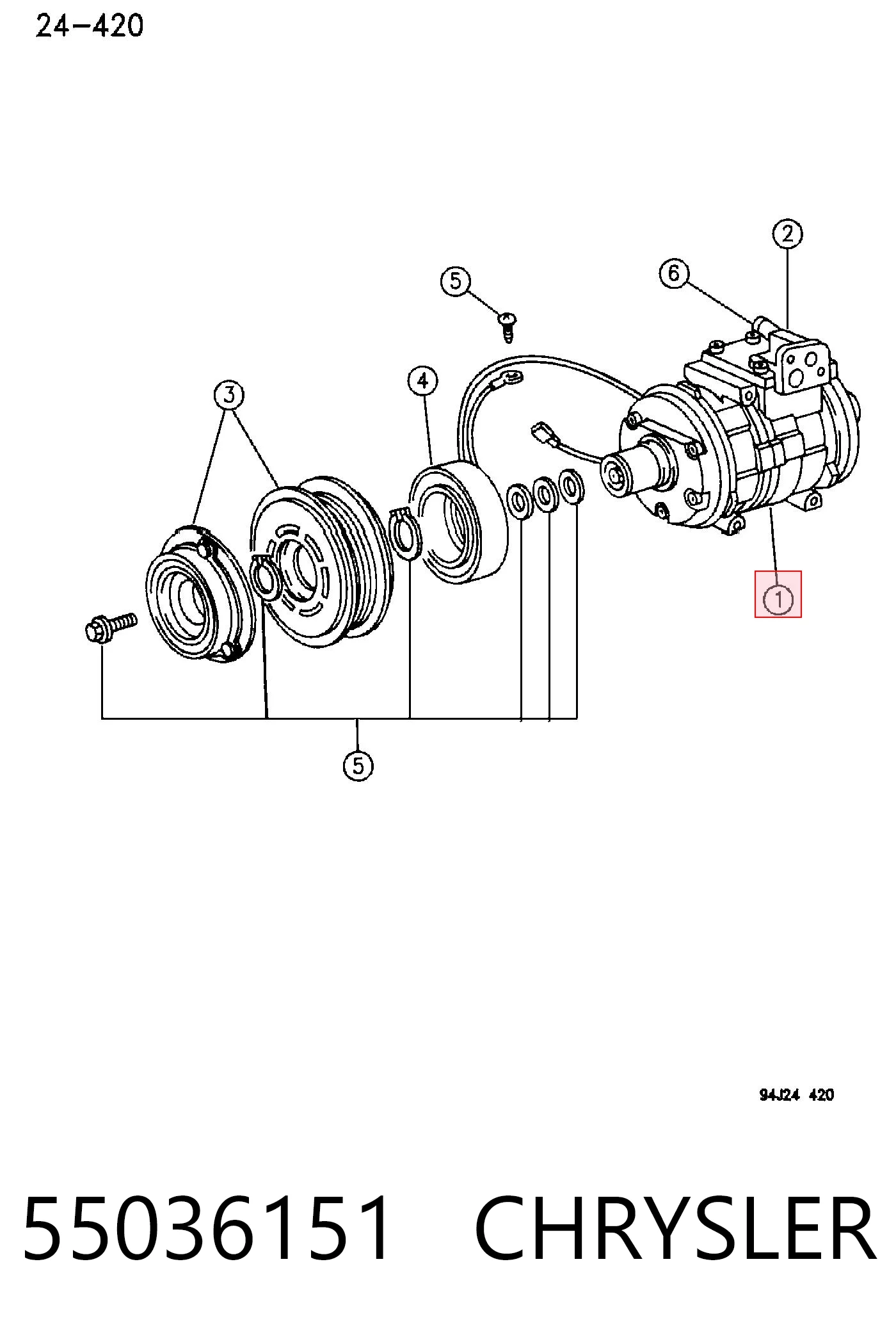 24-420

2
6
5
4
3
1
5

94J24 420

55036151 CHRYSLER