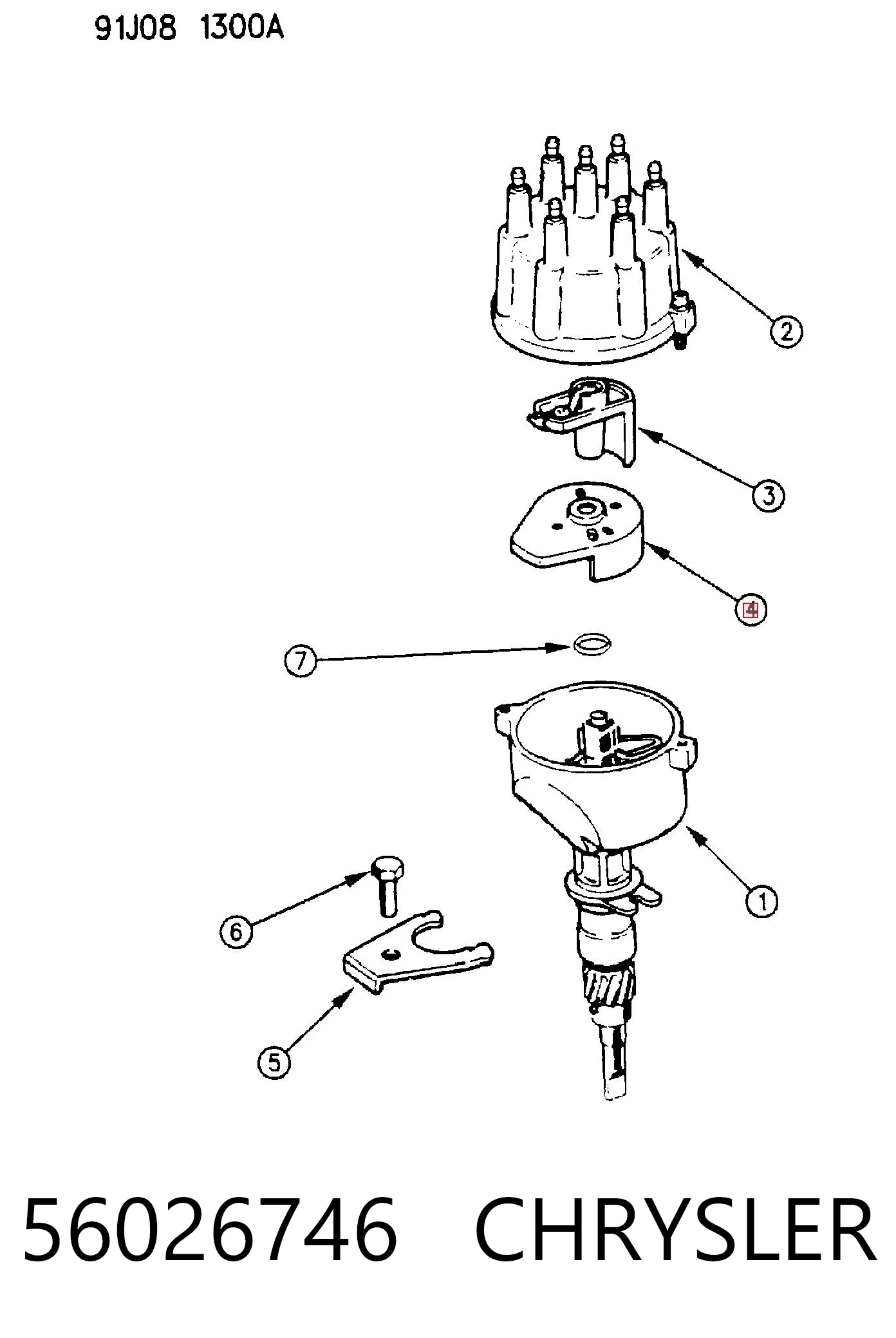 91J08 1300A

2

3

4

7

1

6

5

56026746 CHRYSLER