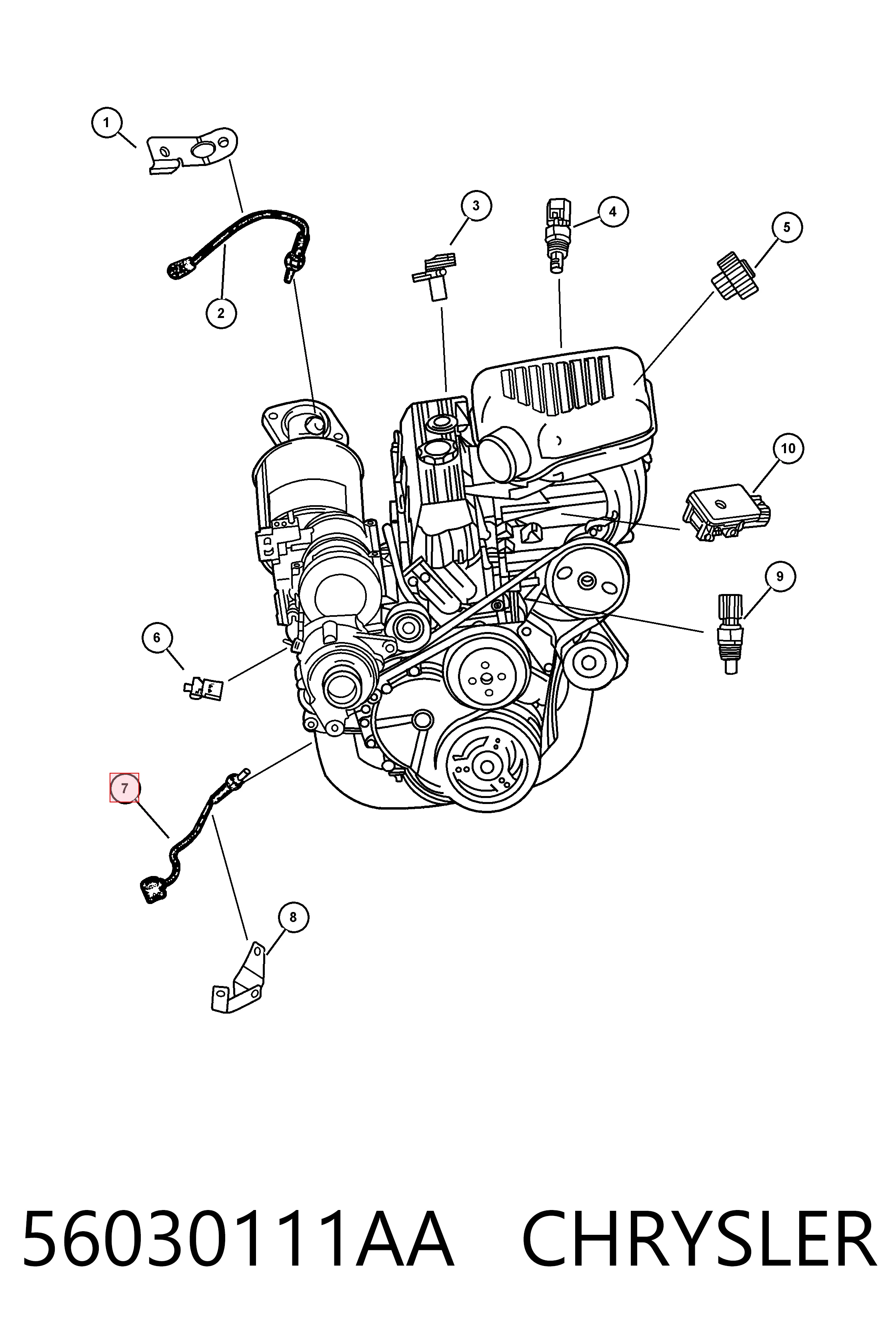 1
2
3
4
5
10
9
6
7
8

56030111AA CHRYSLER