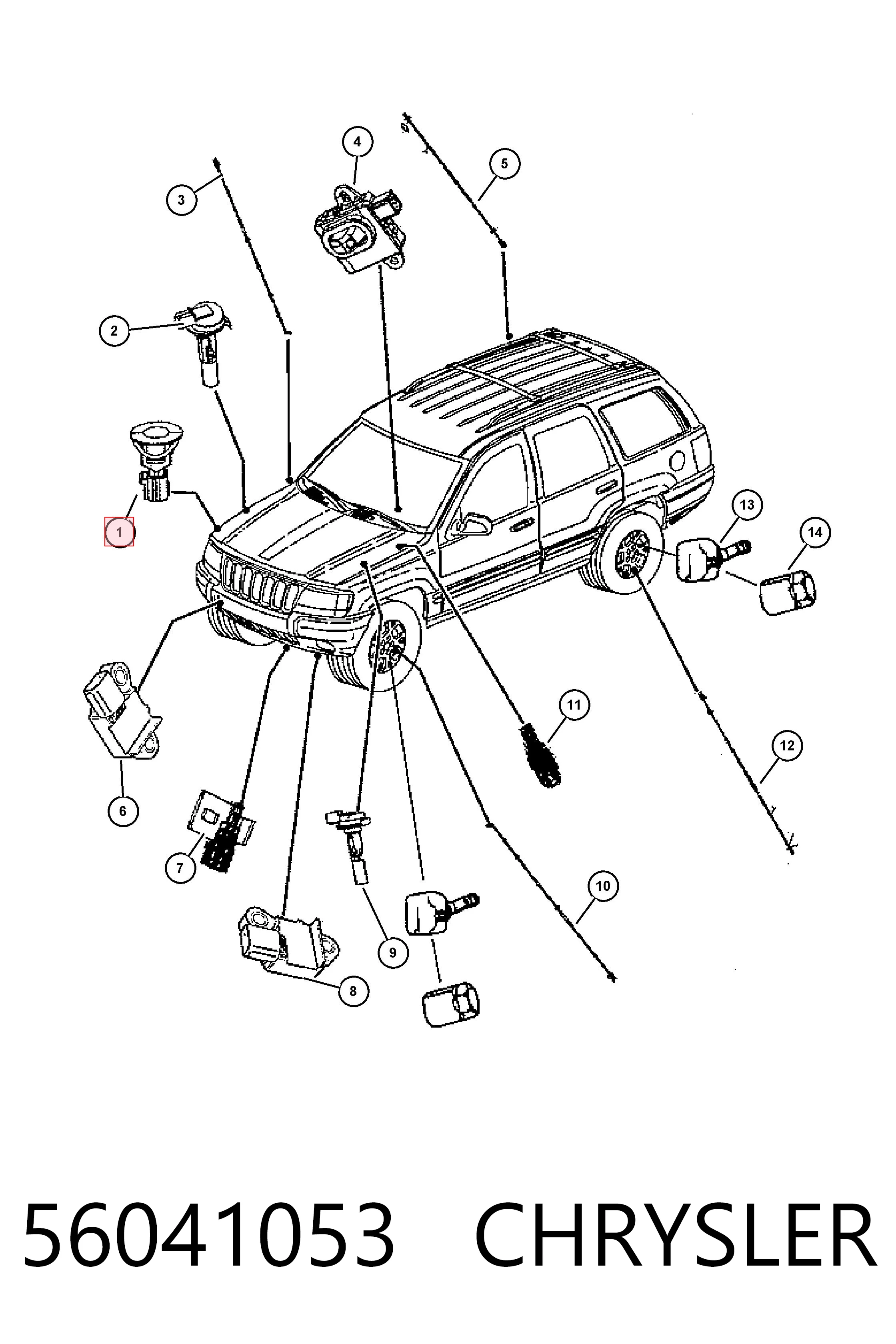 4
5
3
2
1
13
14
11
12
6
7
10
9
8

56041053 CHRYSLER