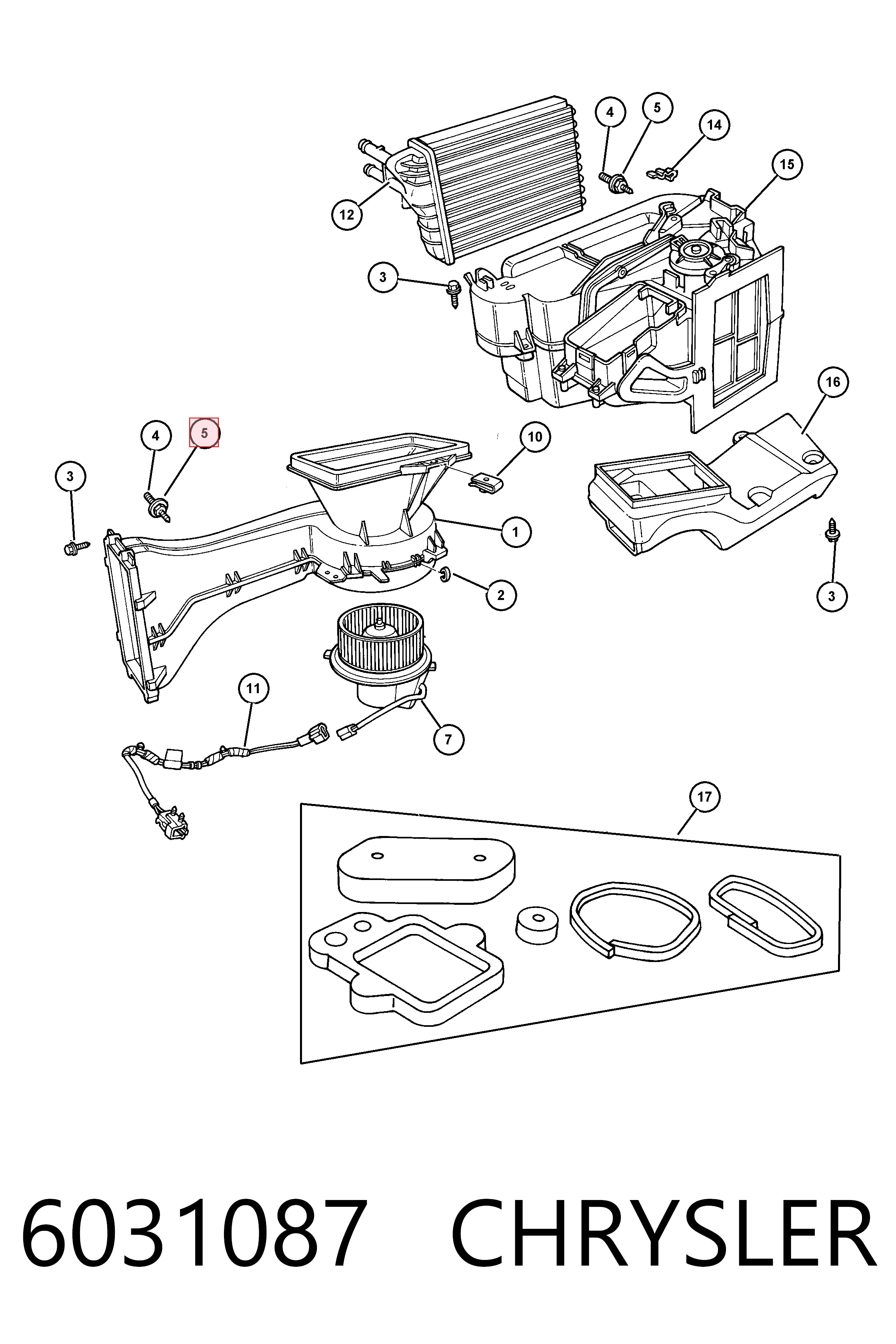 4
5
14
15
12
3
16
4
5
10
3
1
2
3
11
7
17

6031087 CHRYSLER