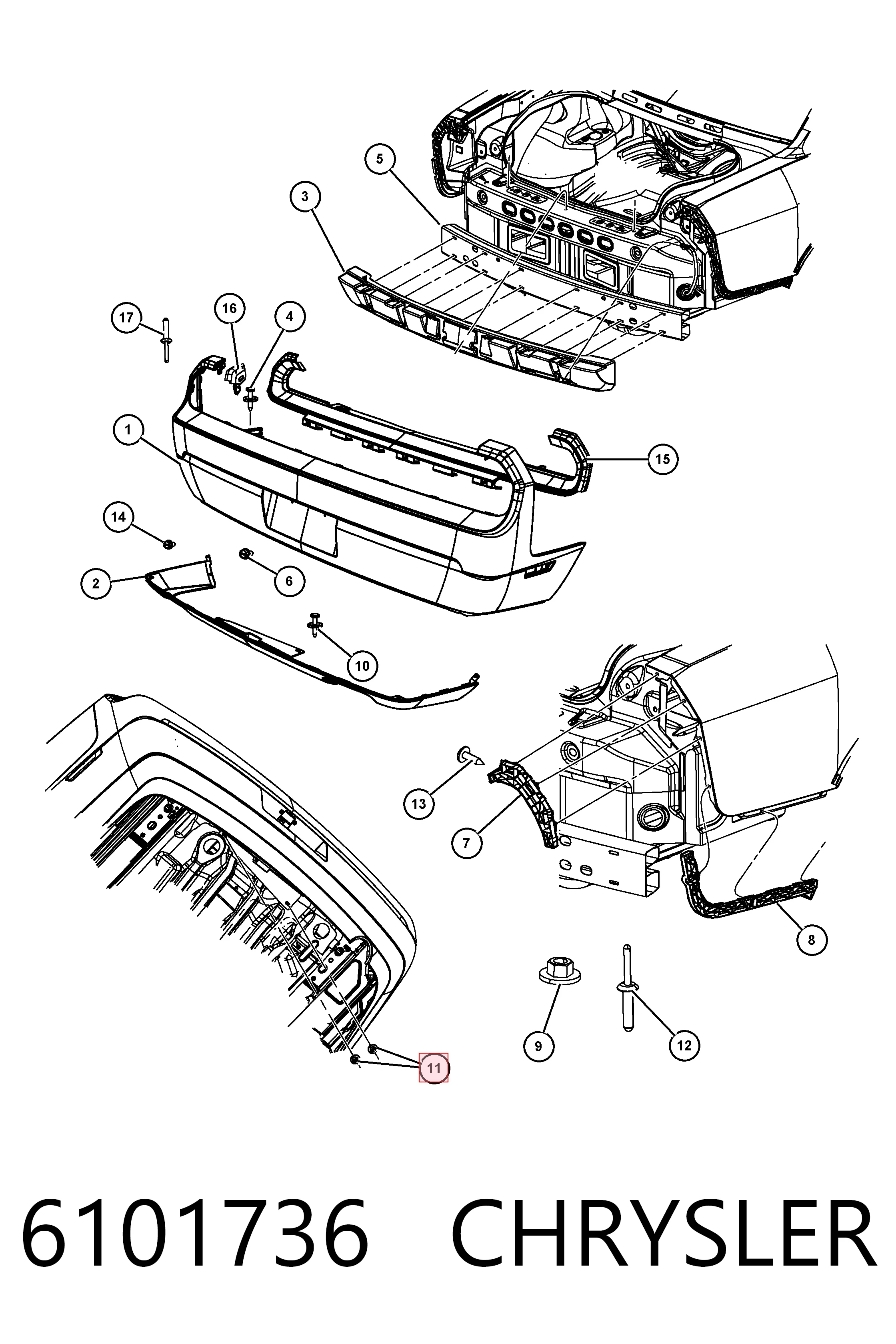 5
3
17
16
4
1
15
14
2
6
10
13
7
8
9
12
11

6101736 CHRYSLER