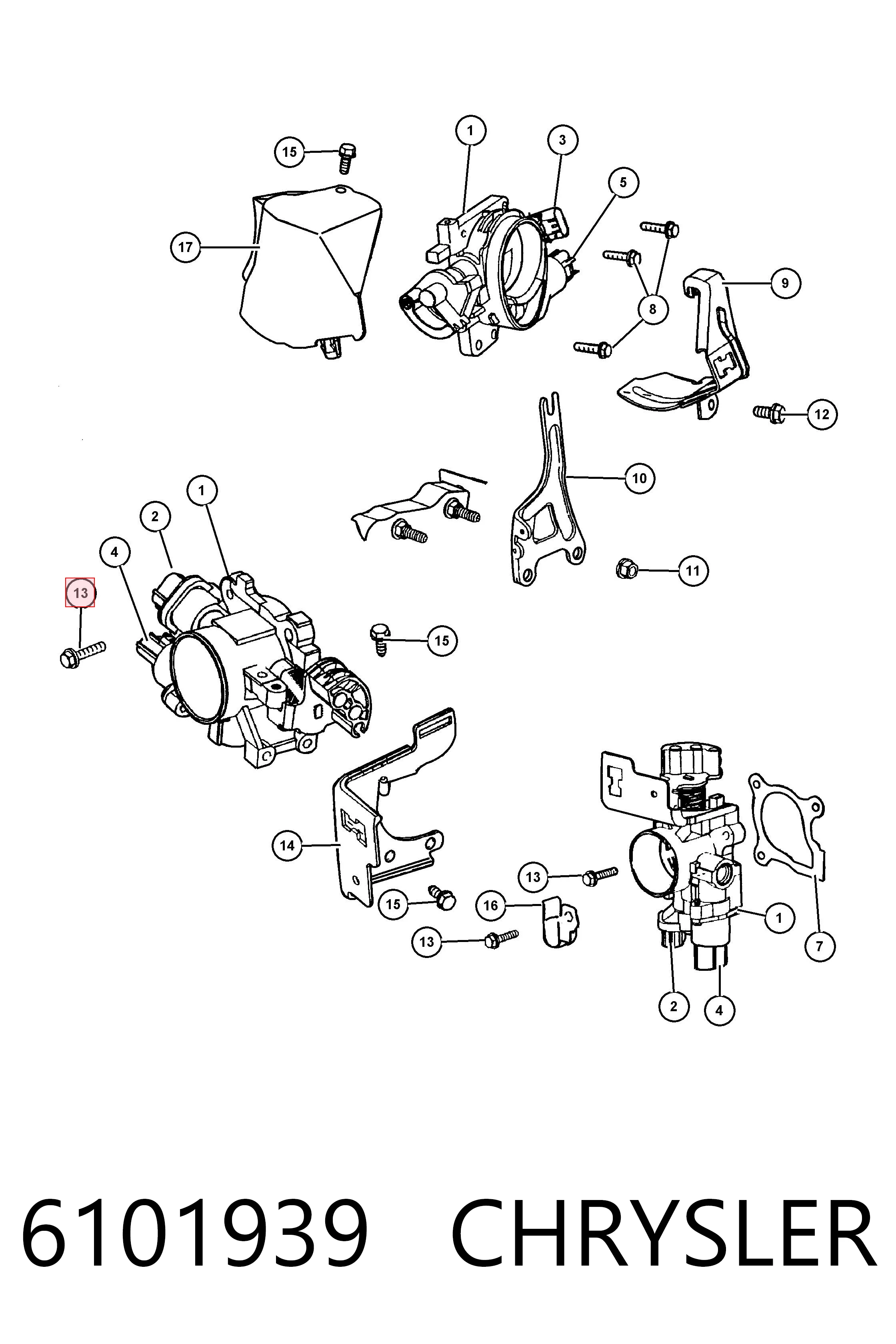 15
1
3
5
17
8
9
12
10
1
2
4
13
11
15
14
13
15
16
13
1
7
2
4

6101939 CHRYSLER