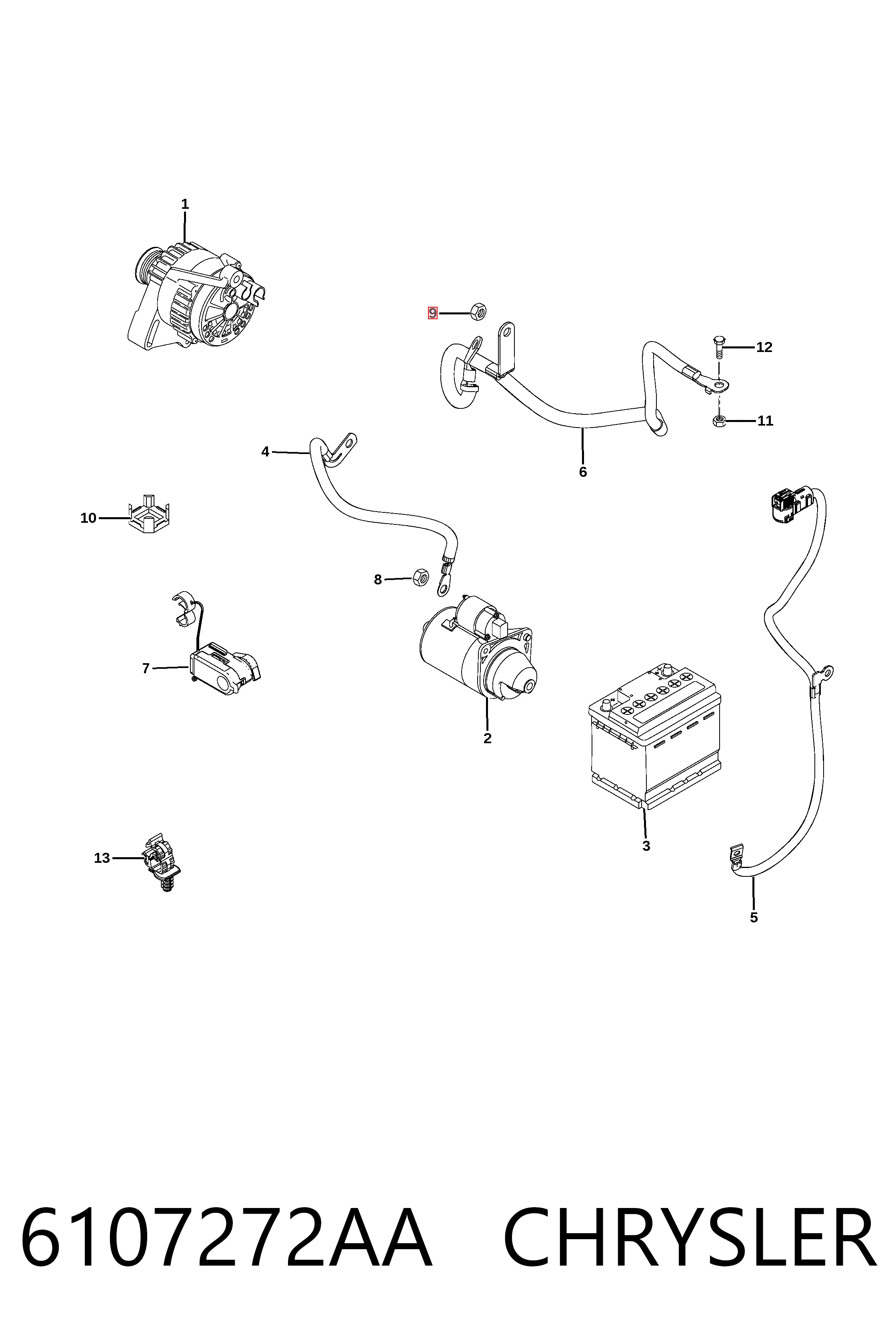 1
9
12
11
6
4
10
8
7
2
3
13
5

6107272AA CHRYSLER